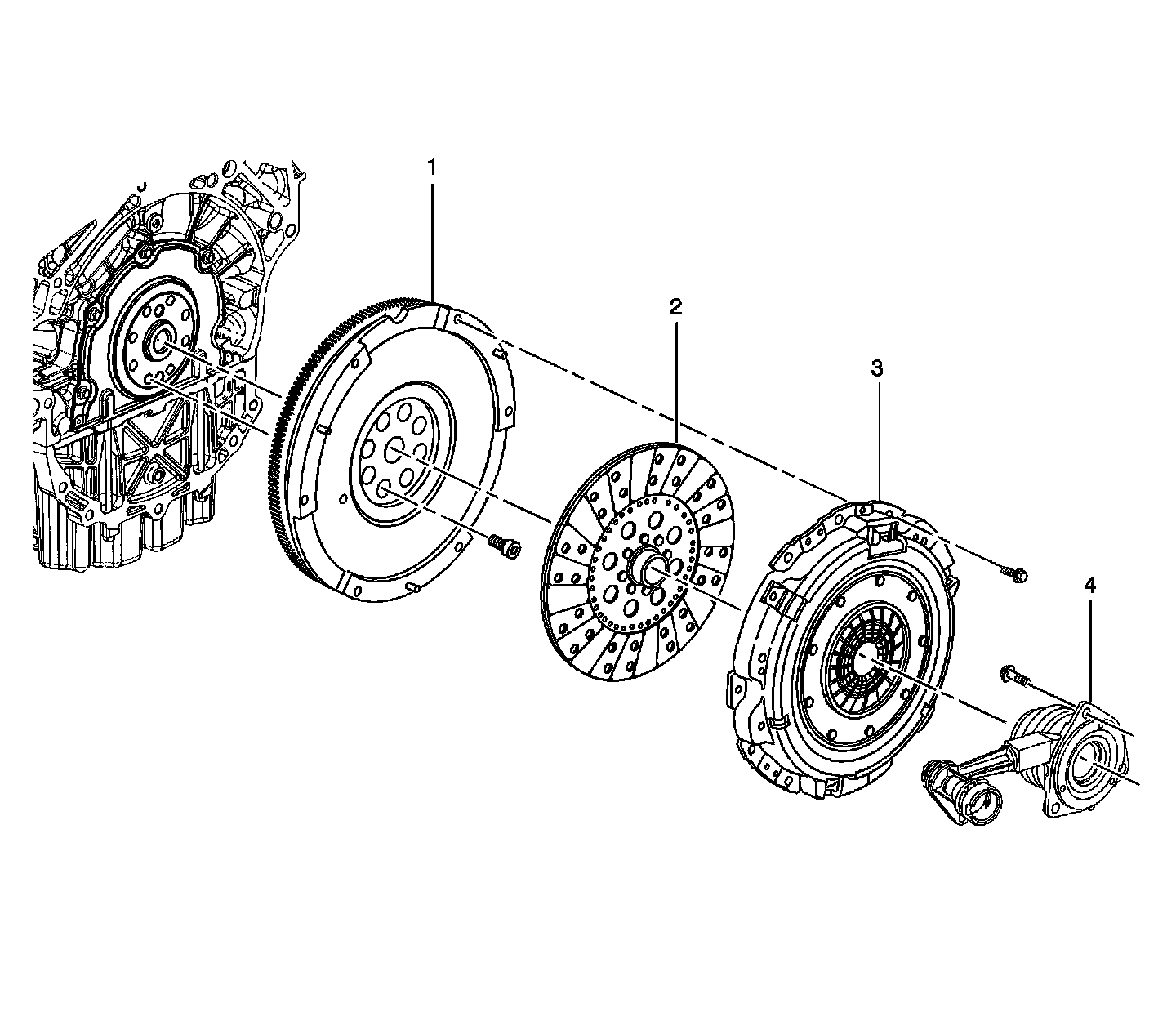 1
2
3
4