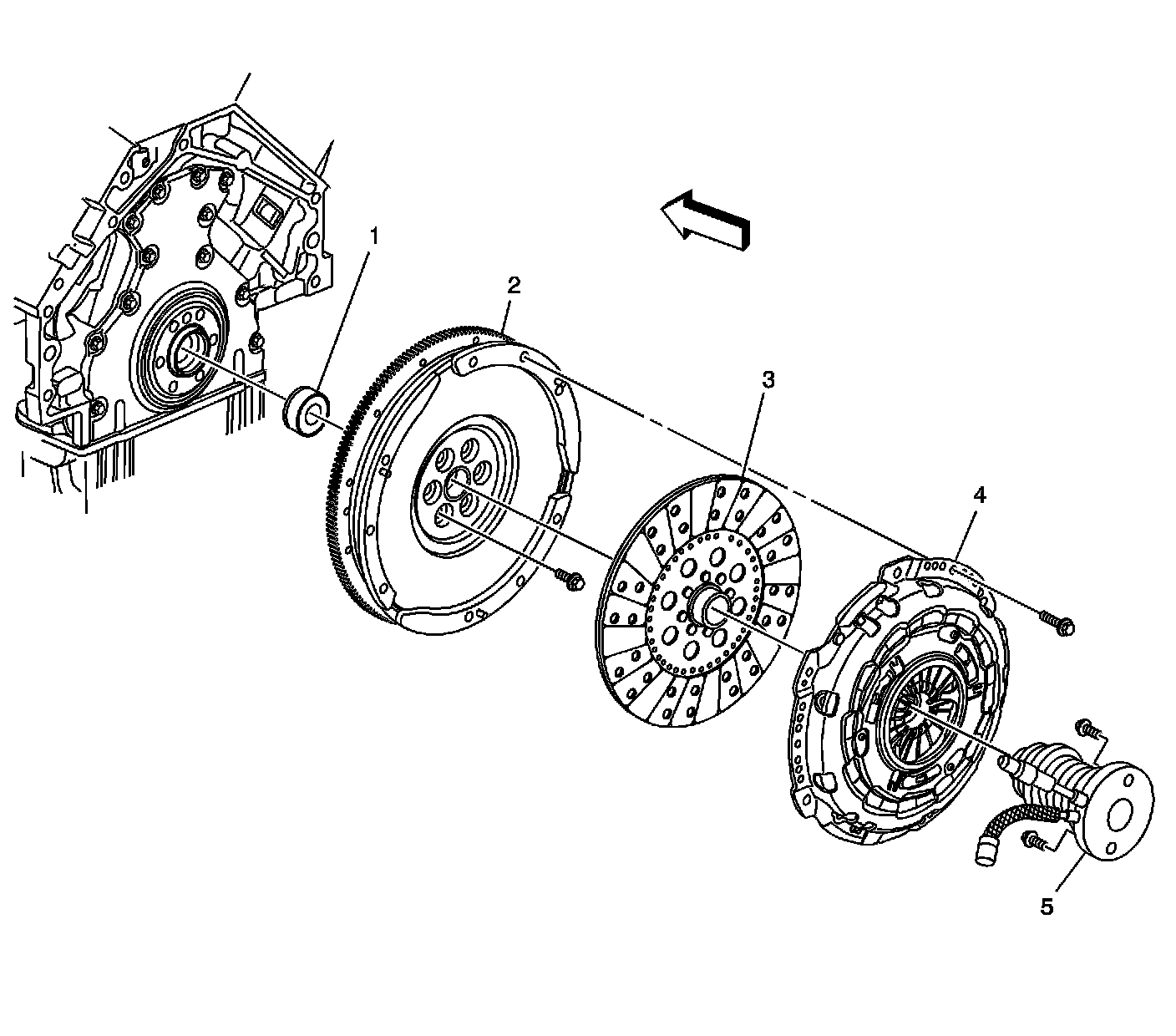 1
2
3
4
5