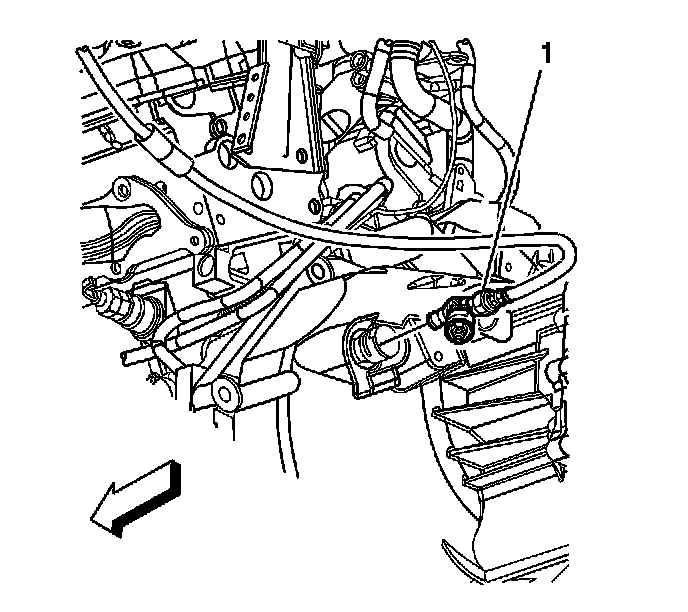 1