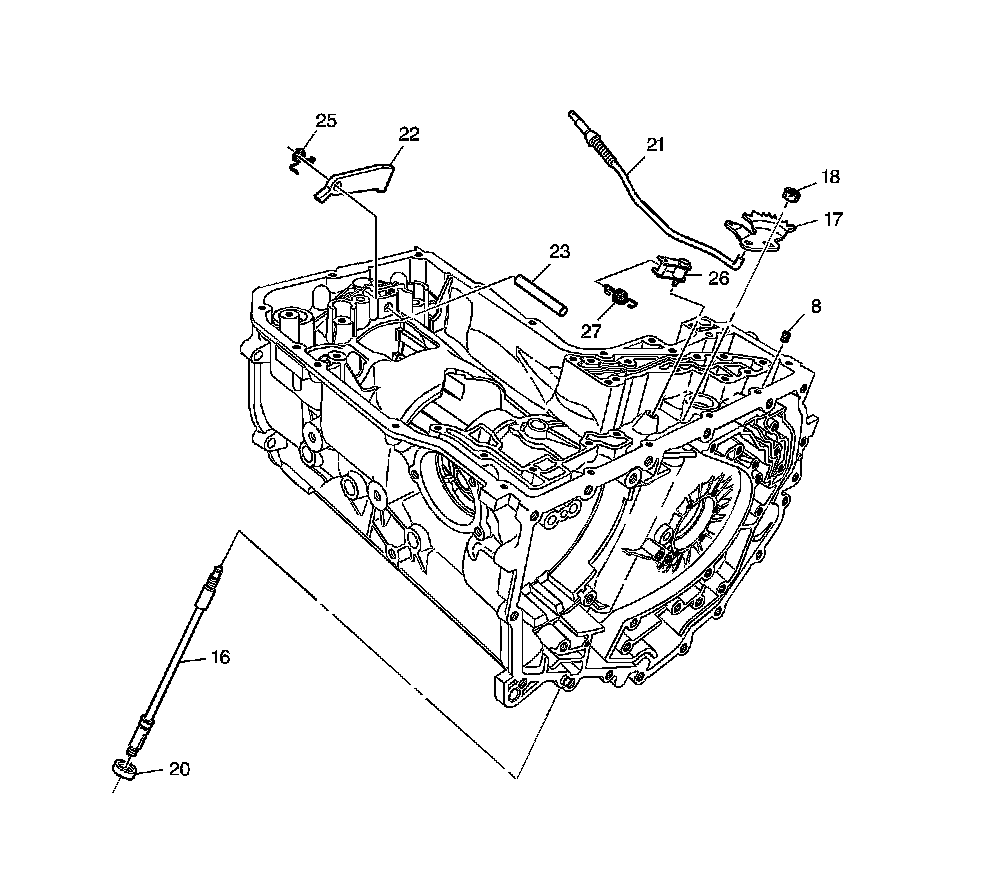 25
22
21
18
17
23
26
27
8
16
20