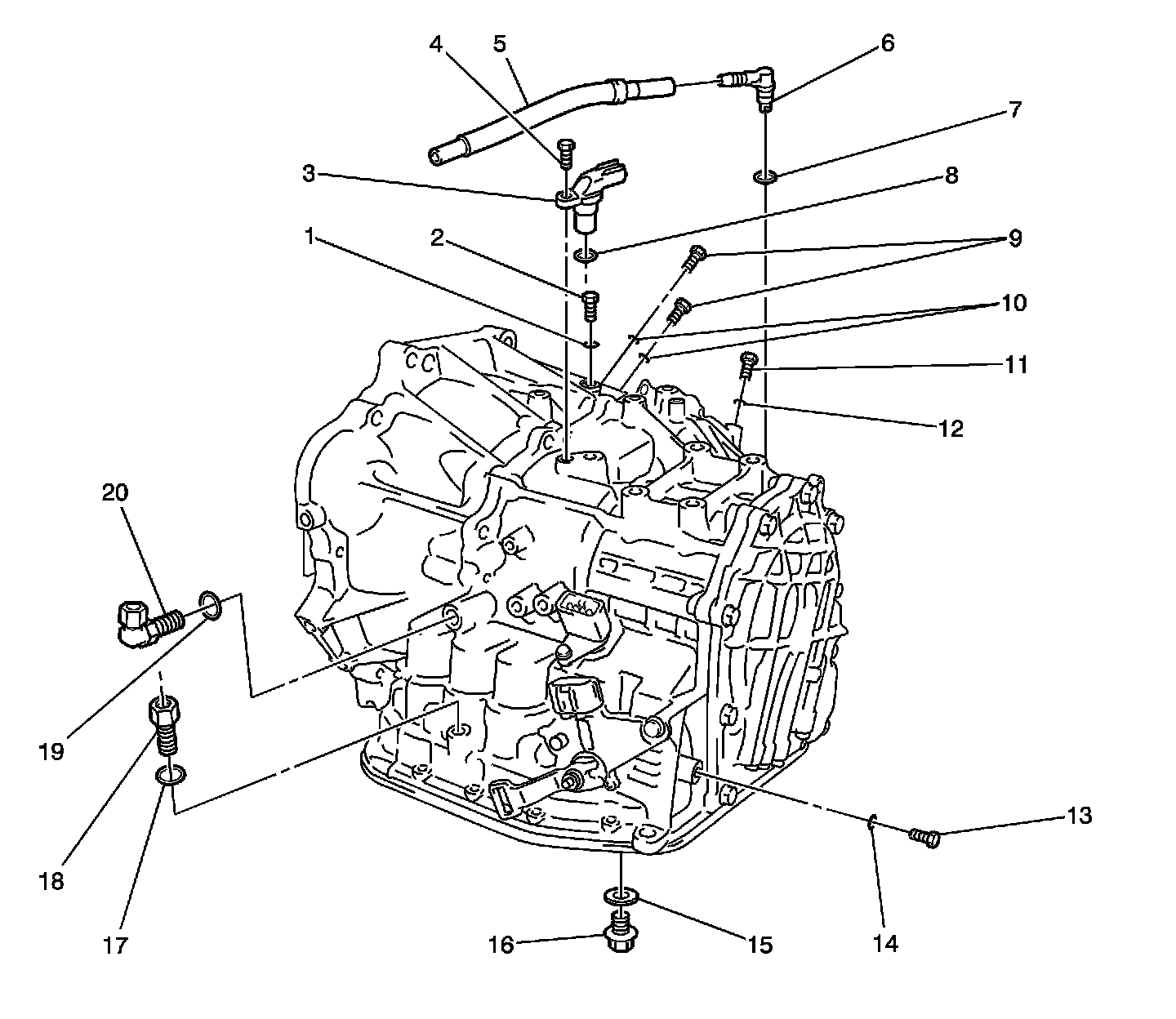 4
5
6
7
3
8
1
2
9
10
11
12
20
19
18
17
16
15
14
13