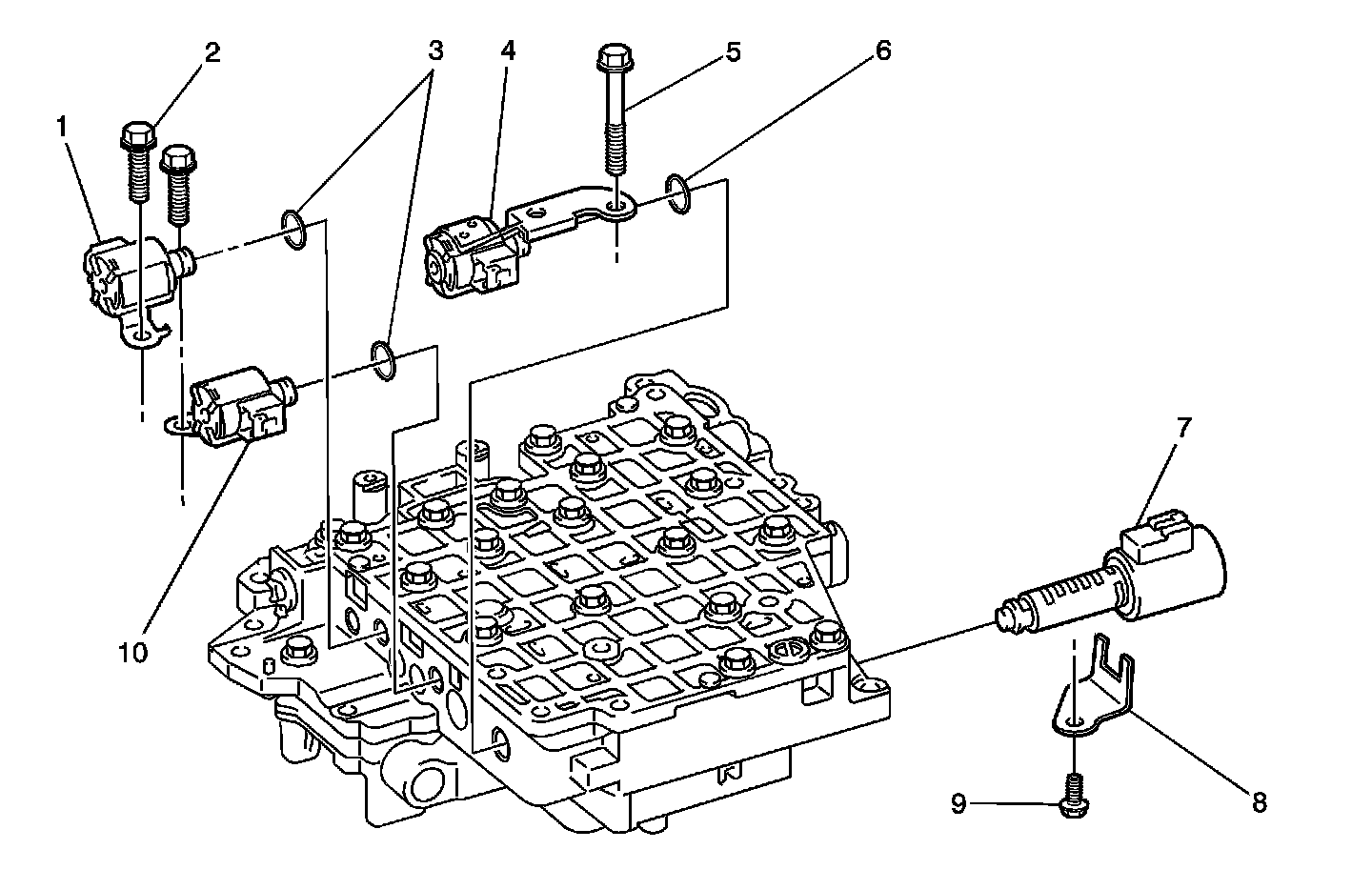 2
3
4
5
6
1
7
10
9
8