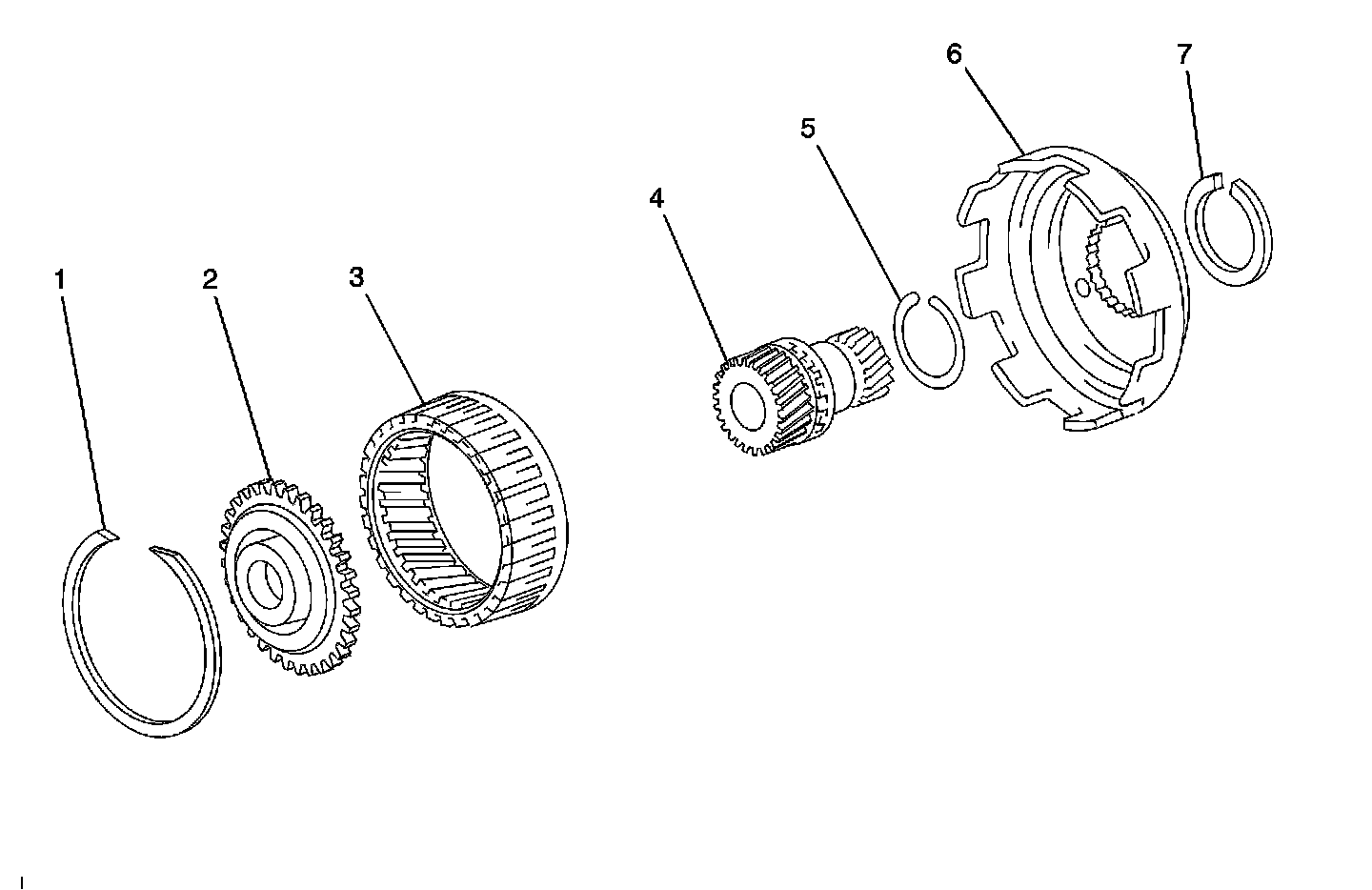 1
2
3
4
5
6
7