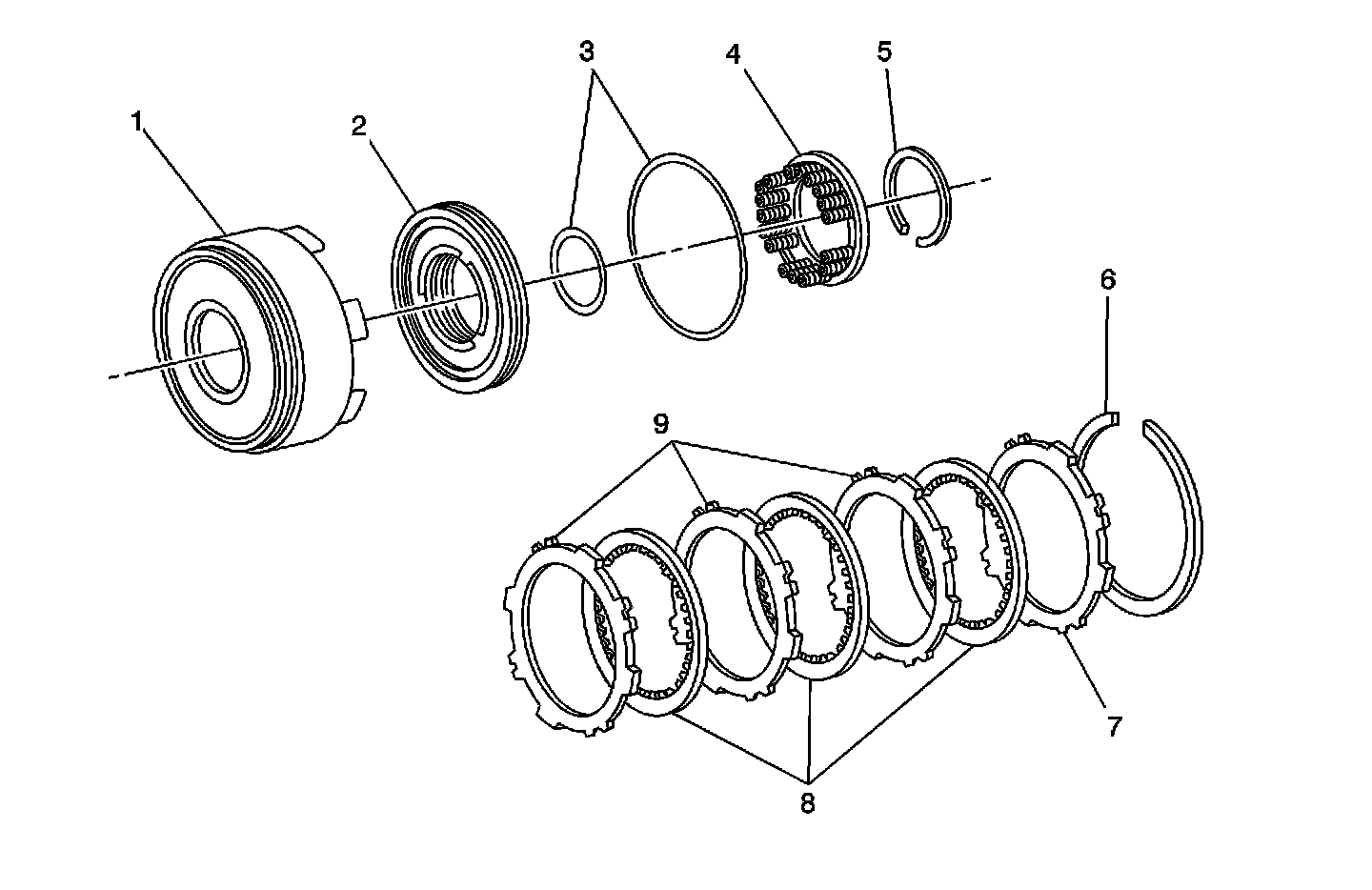 1
2
3
4
5
6
9
7
8