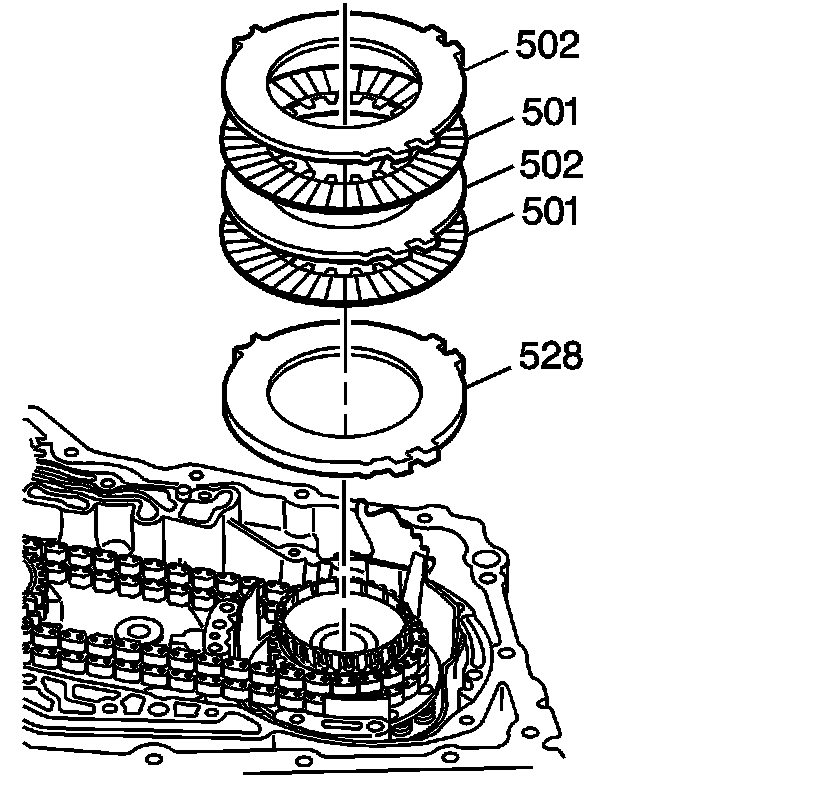 502
501
502
501
528