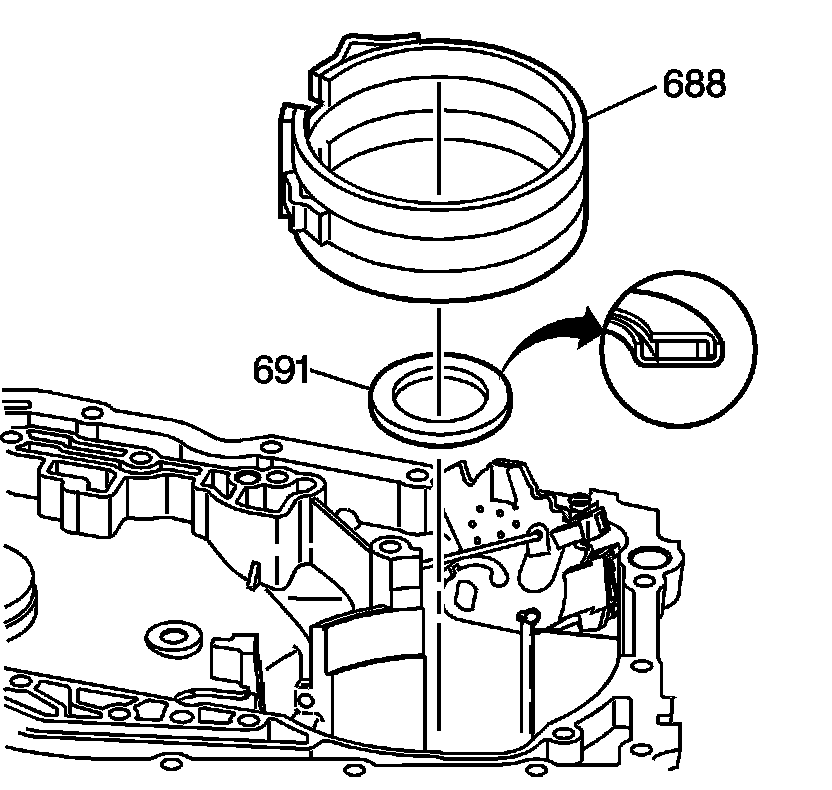 688

691