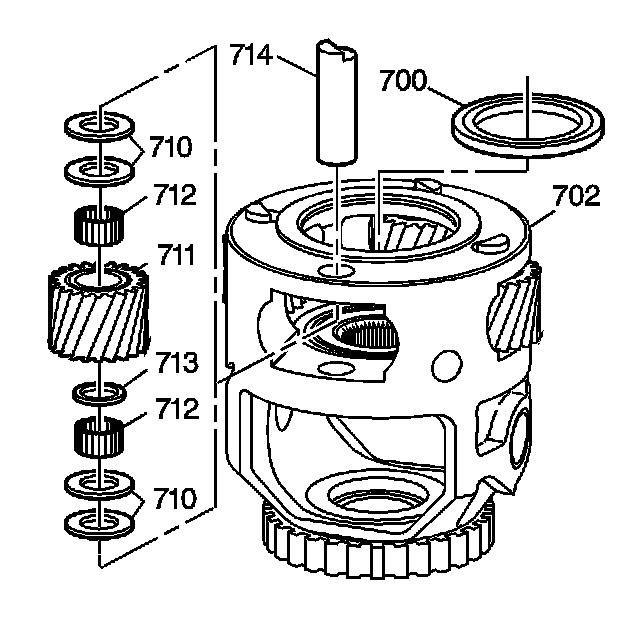 714
700
710
712
702
711
713
712
710