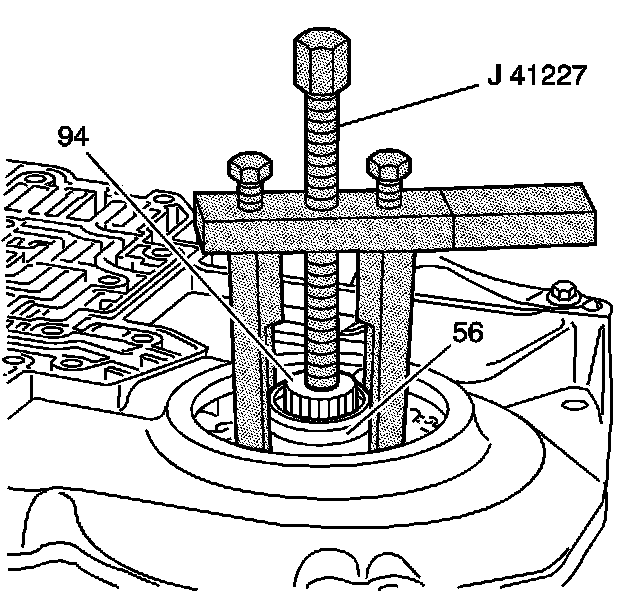 J 41227
94
56