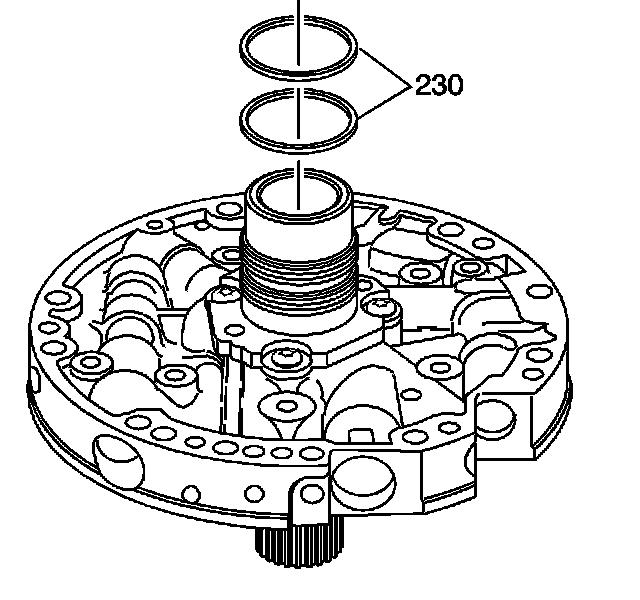 230