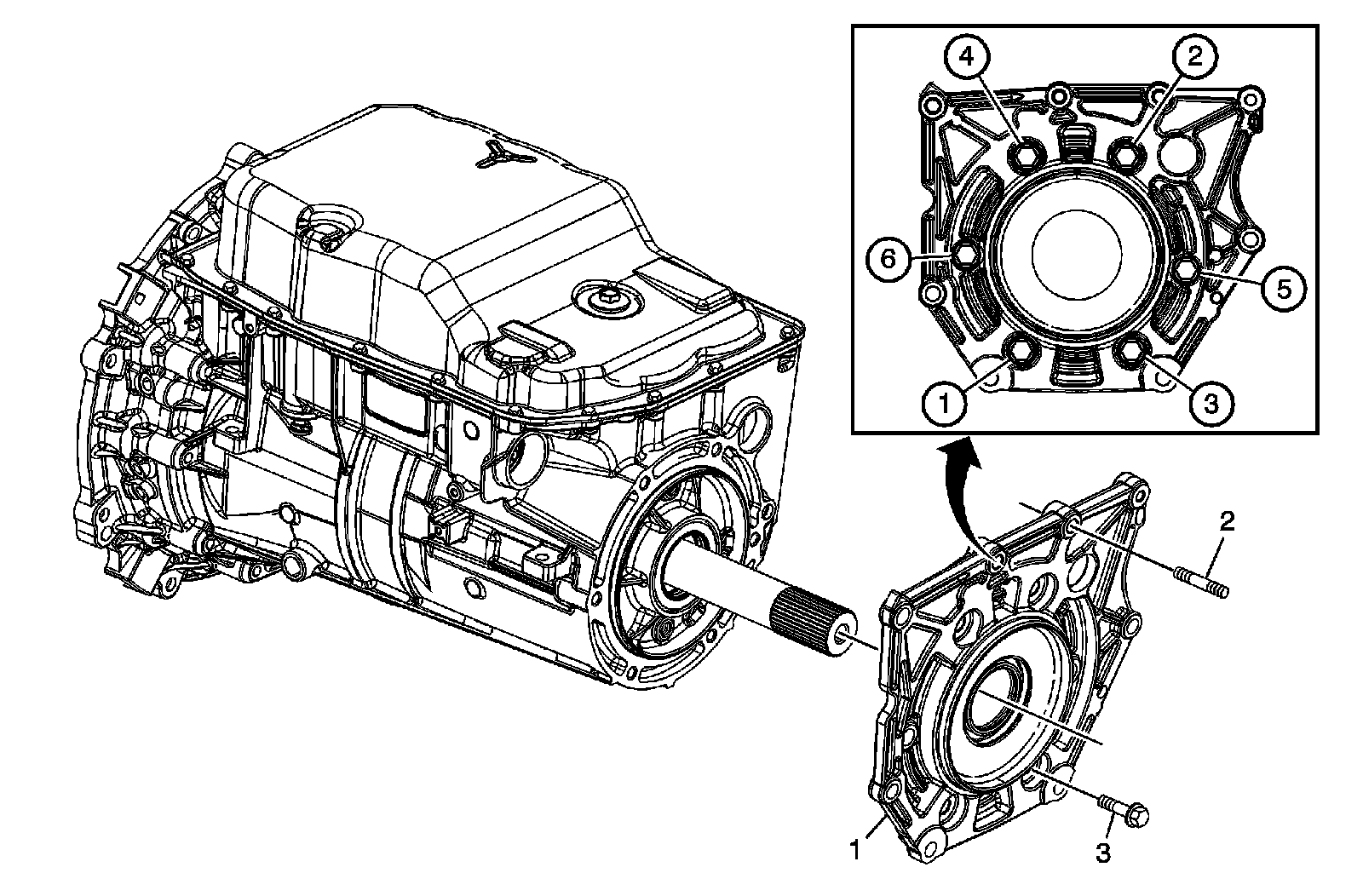 4
2
6
5
1
3
2
1
3