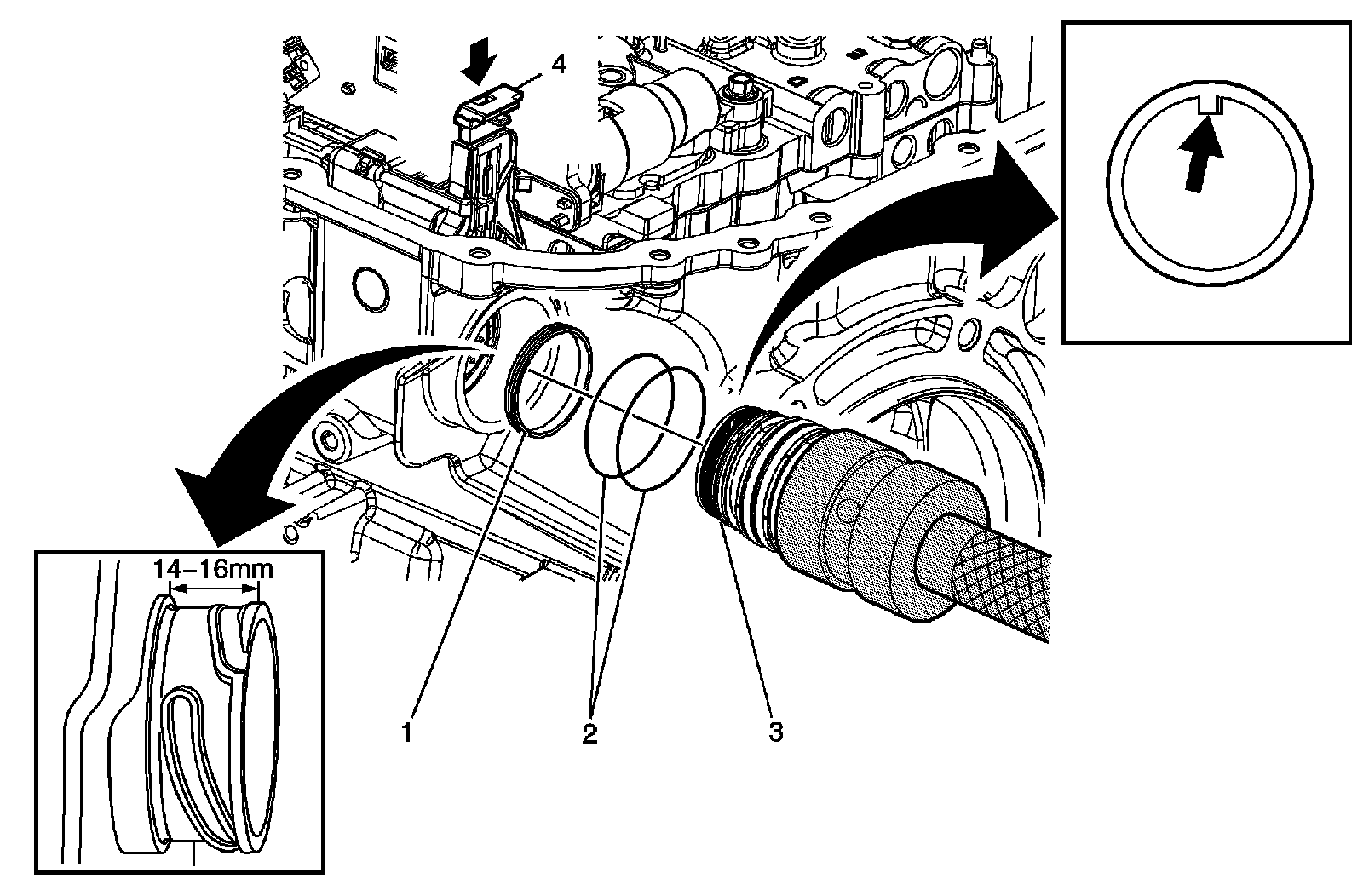 4

14–16mm

1

2

3