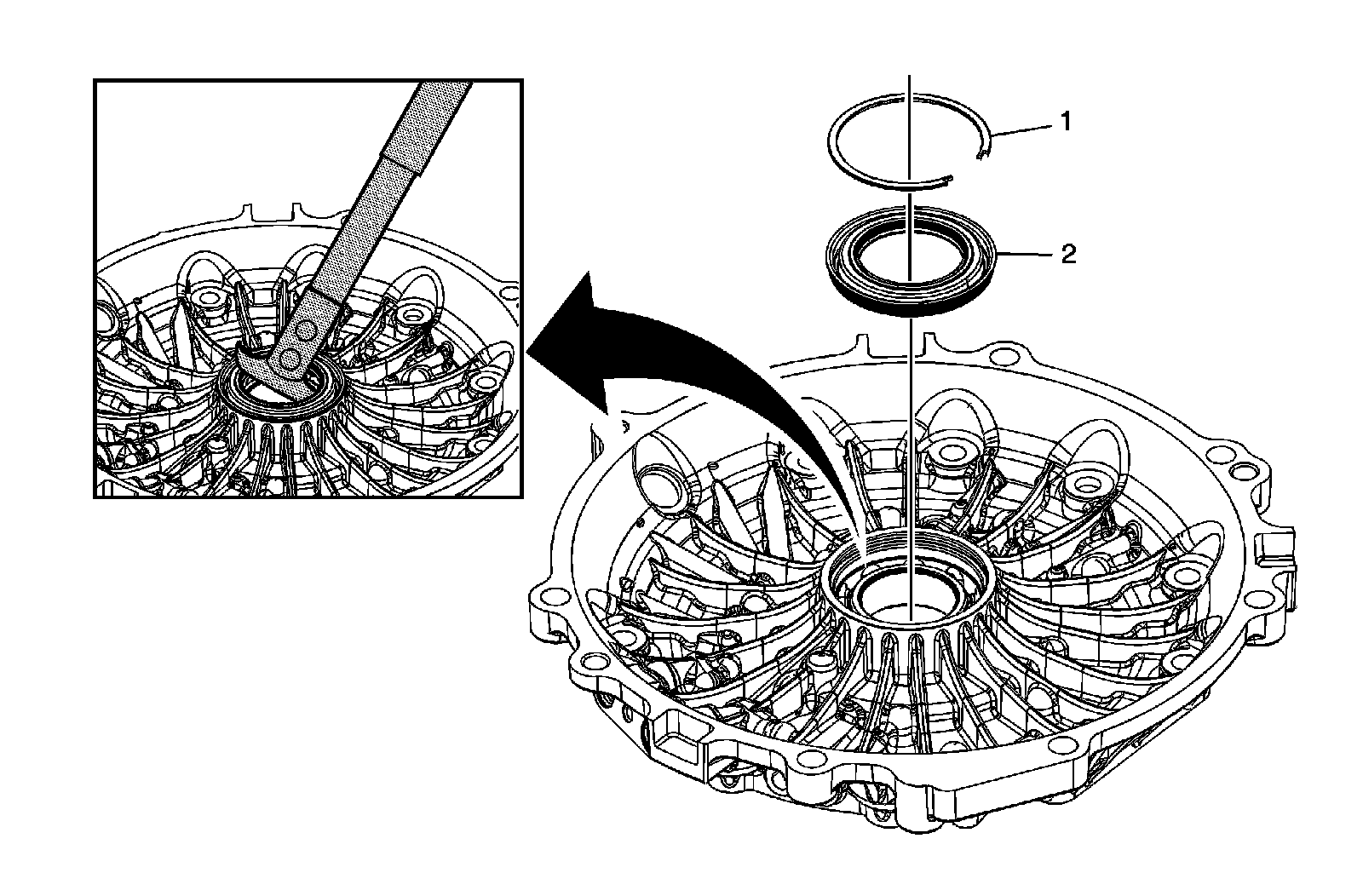 1
2