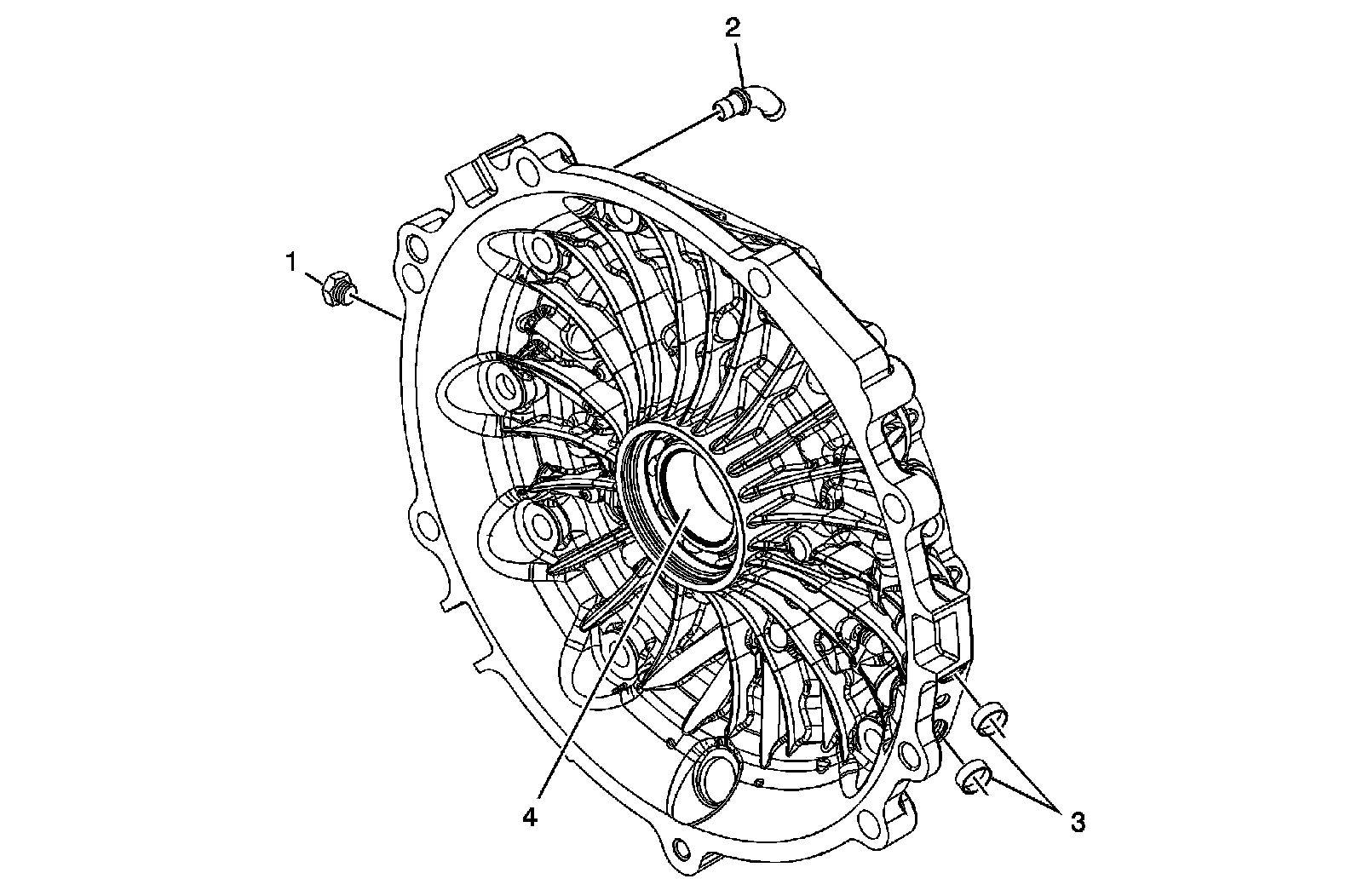 2
1
4
3