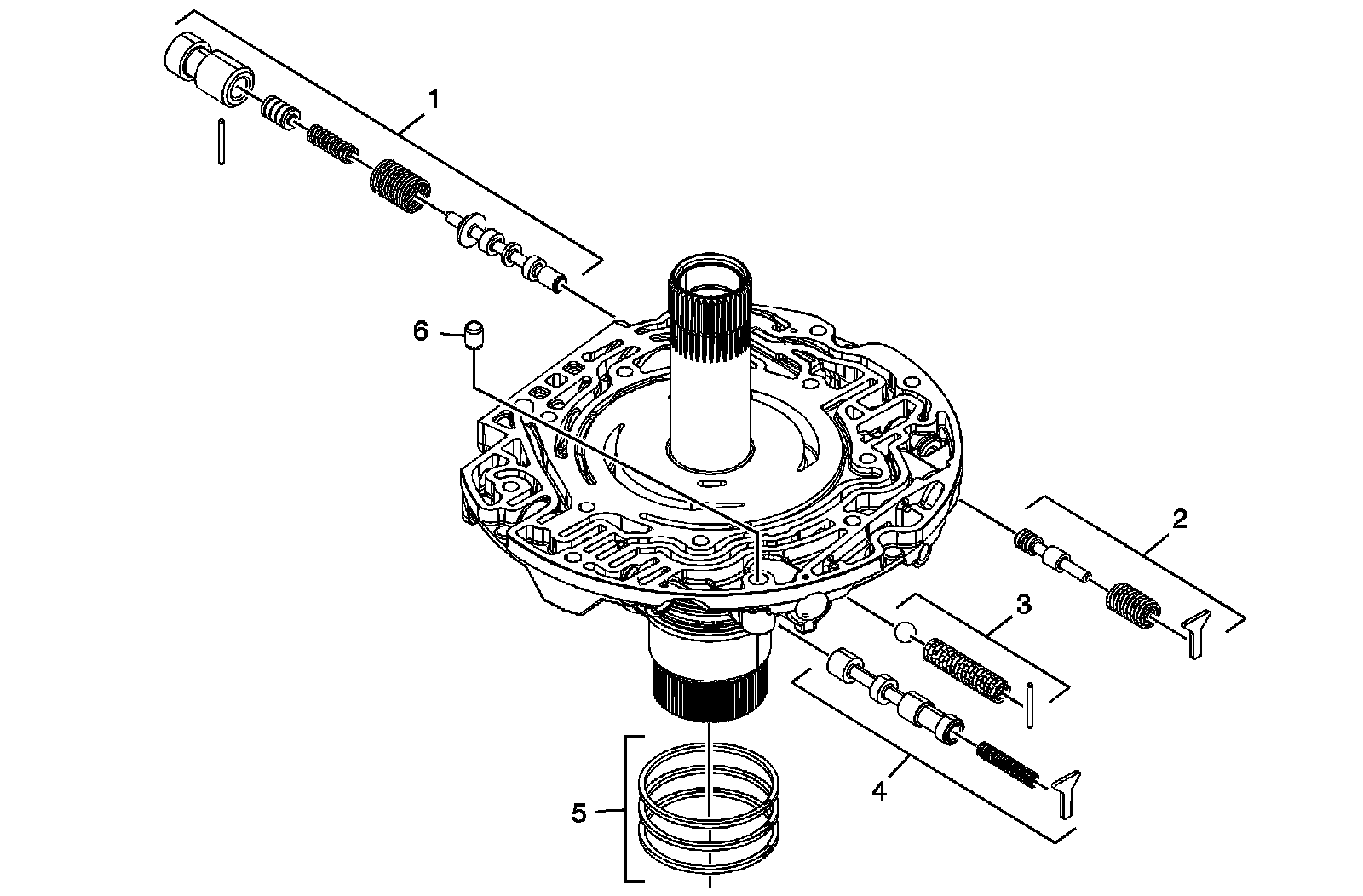 1
6
2
3
4
5