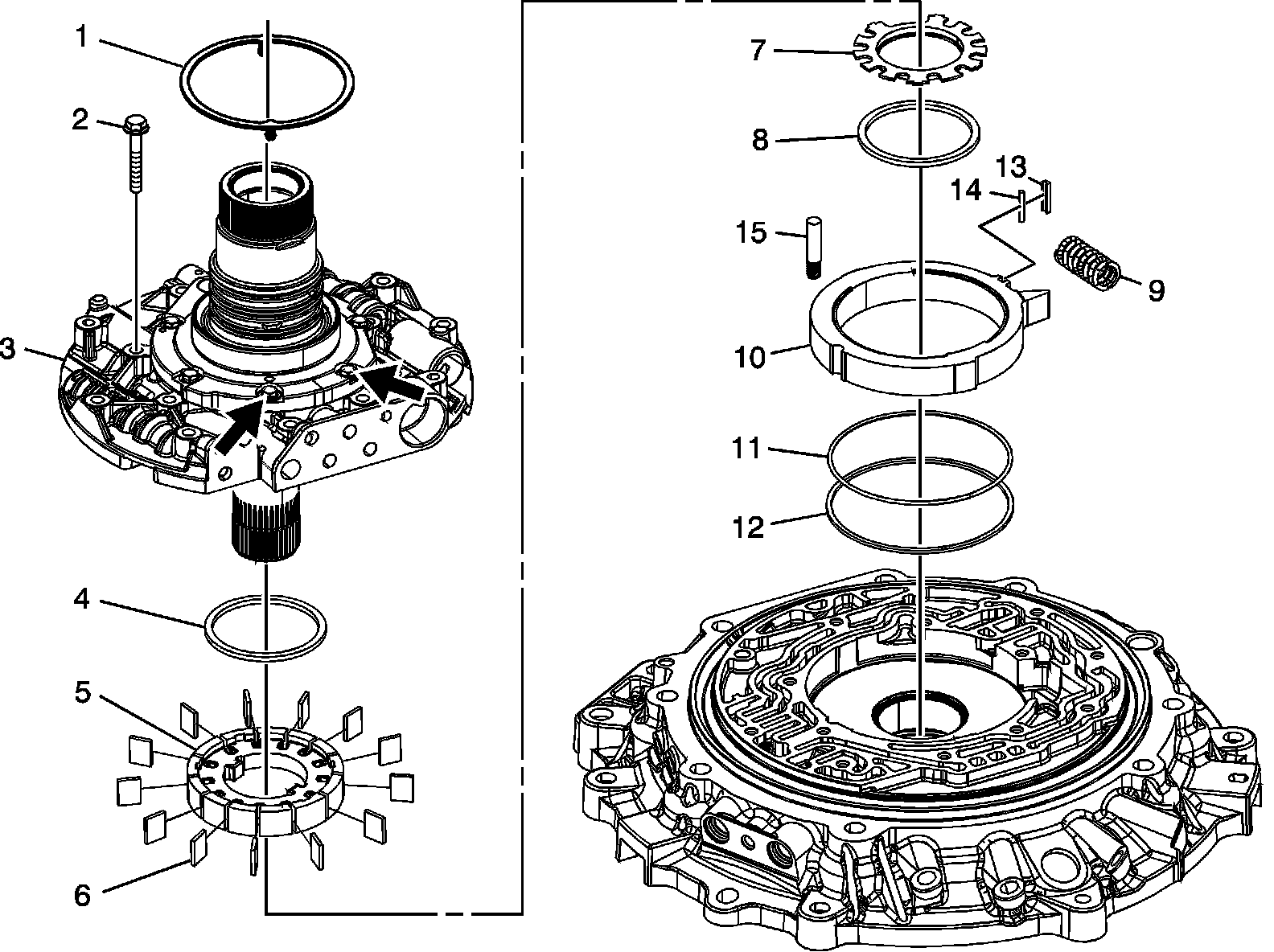 1
2
3
4
5
6
7
8
13
14
15
9
10
11
12