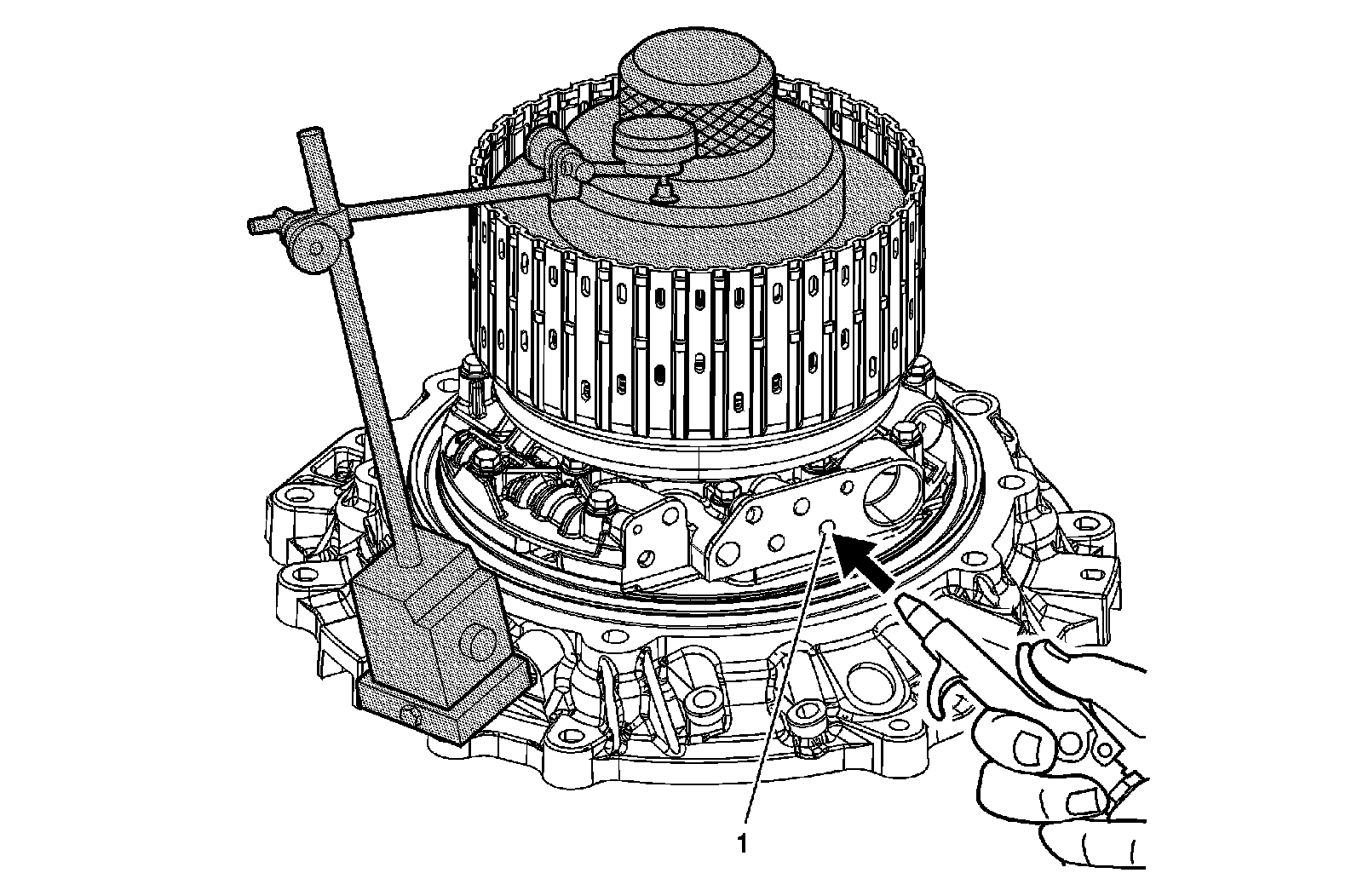 1