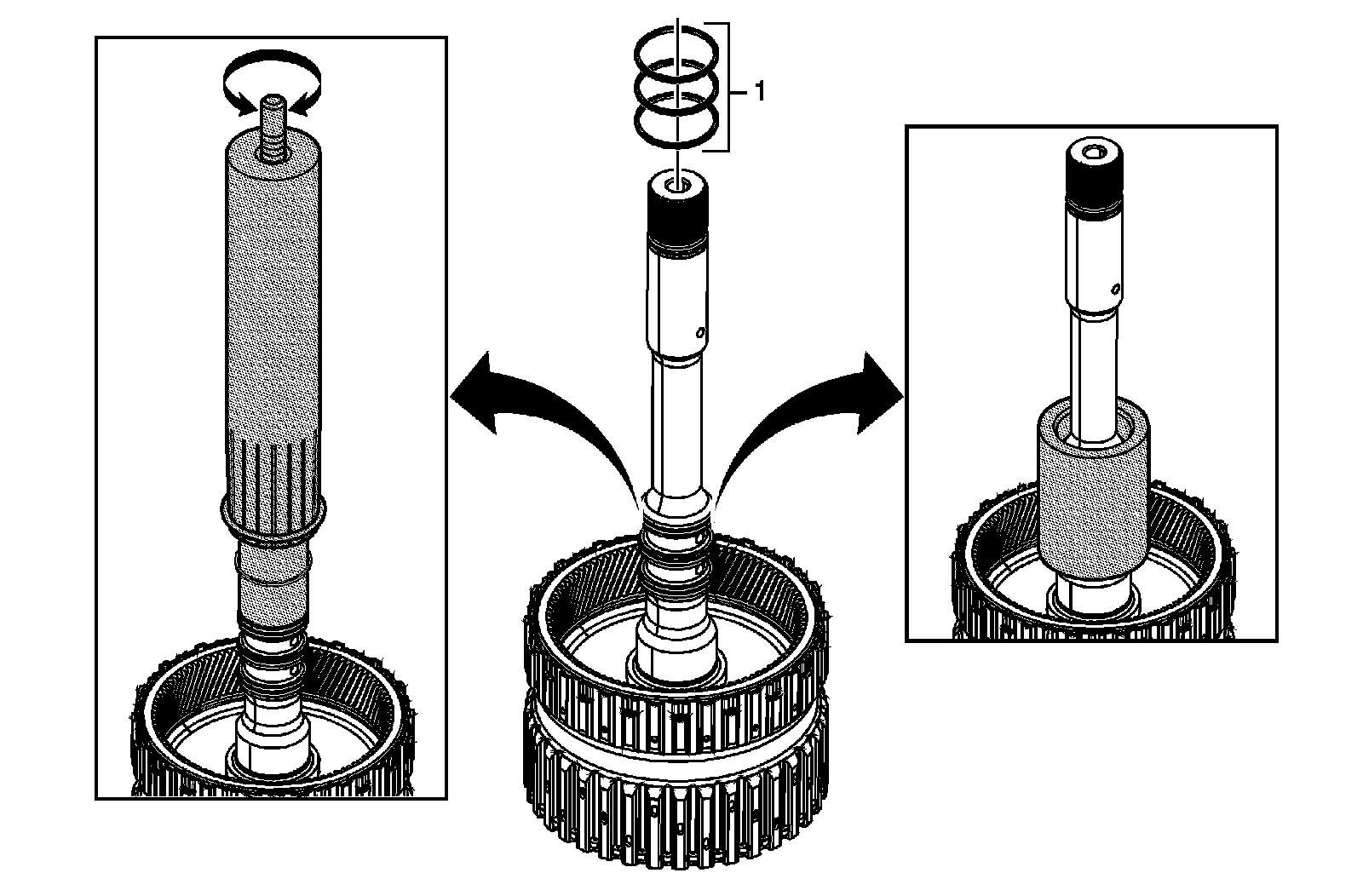 1