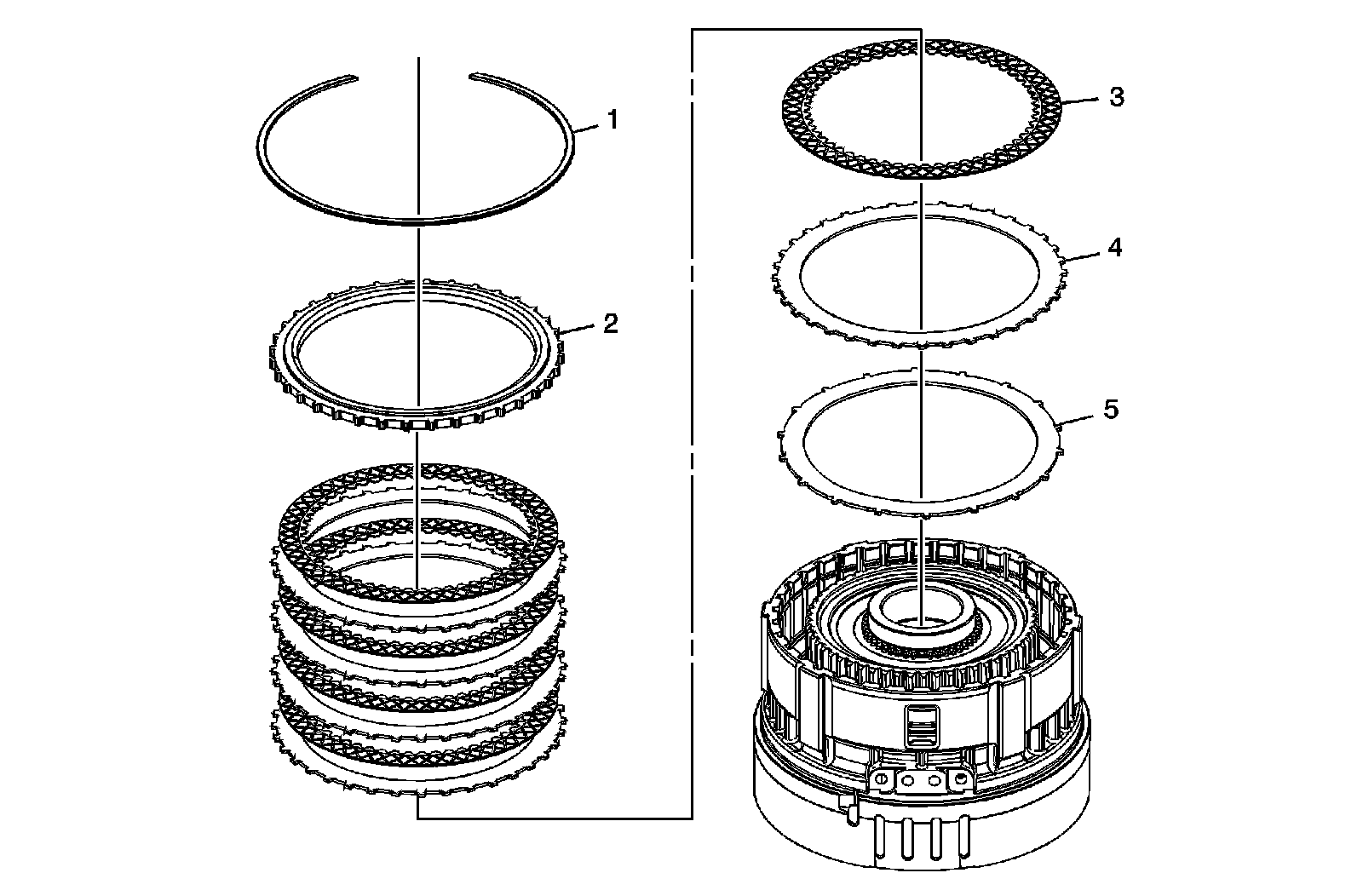 1
2
3
4
5