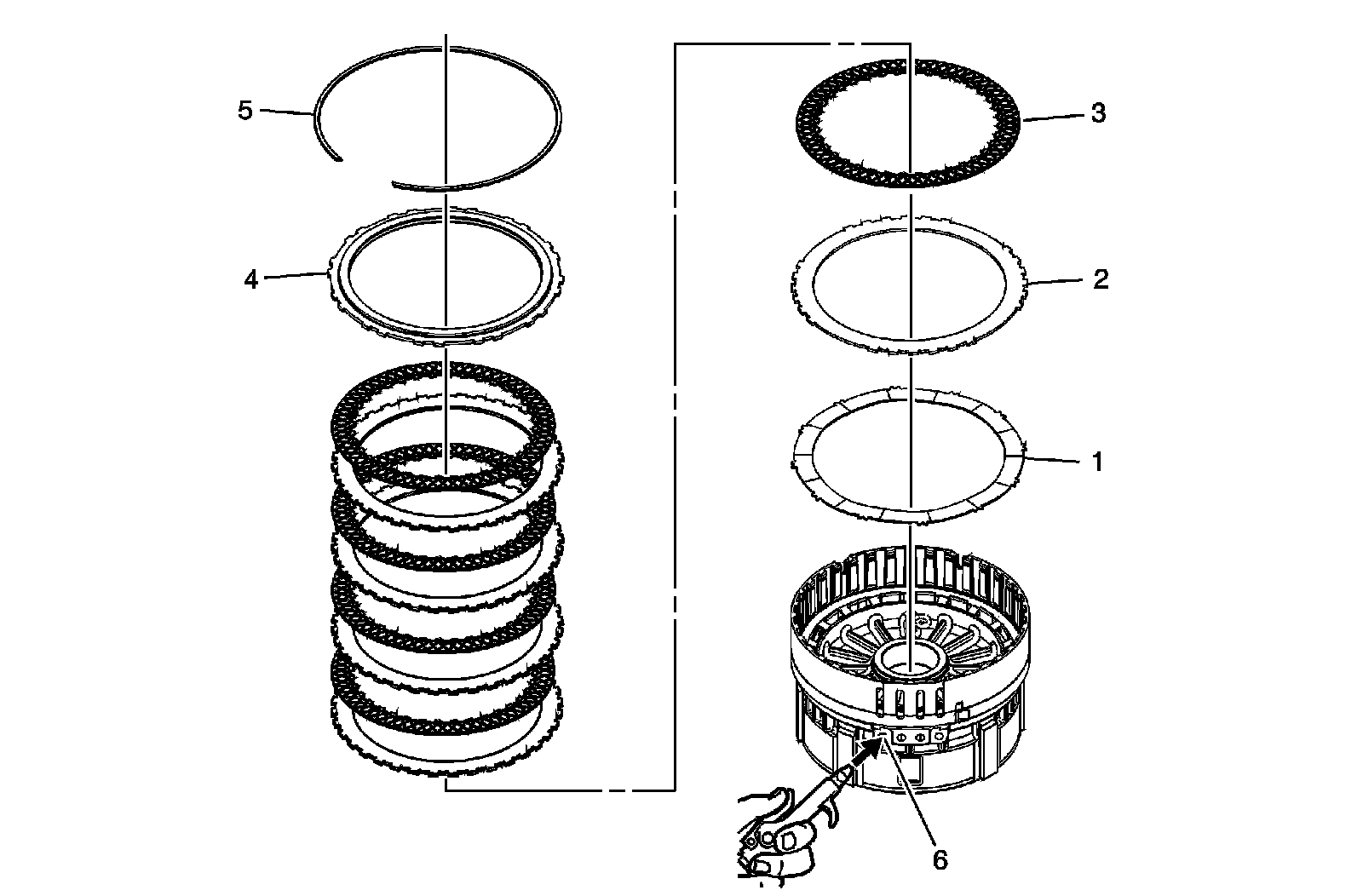 5
4
3
2
1
6