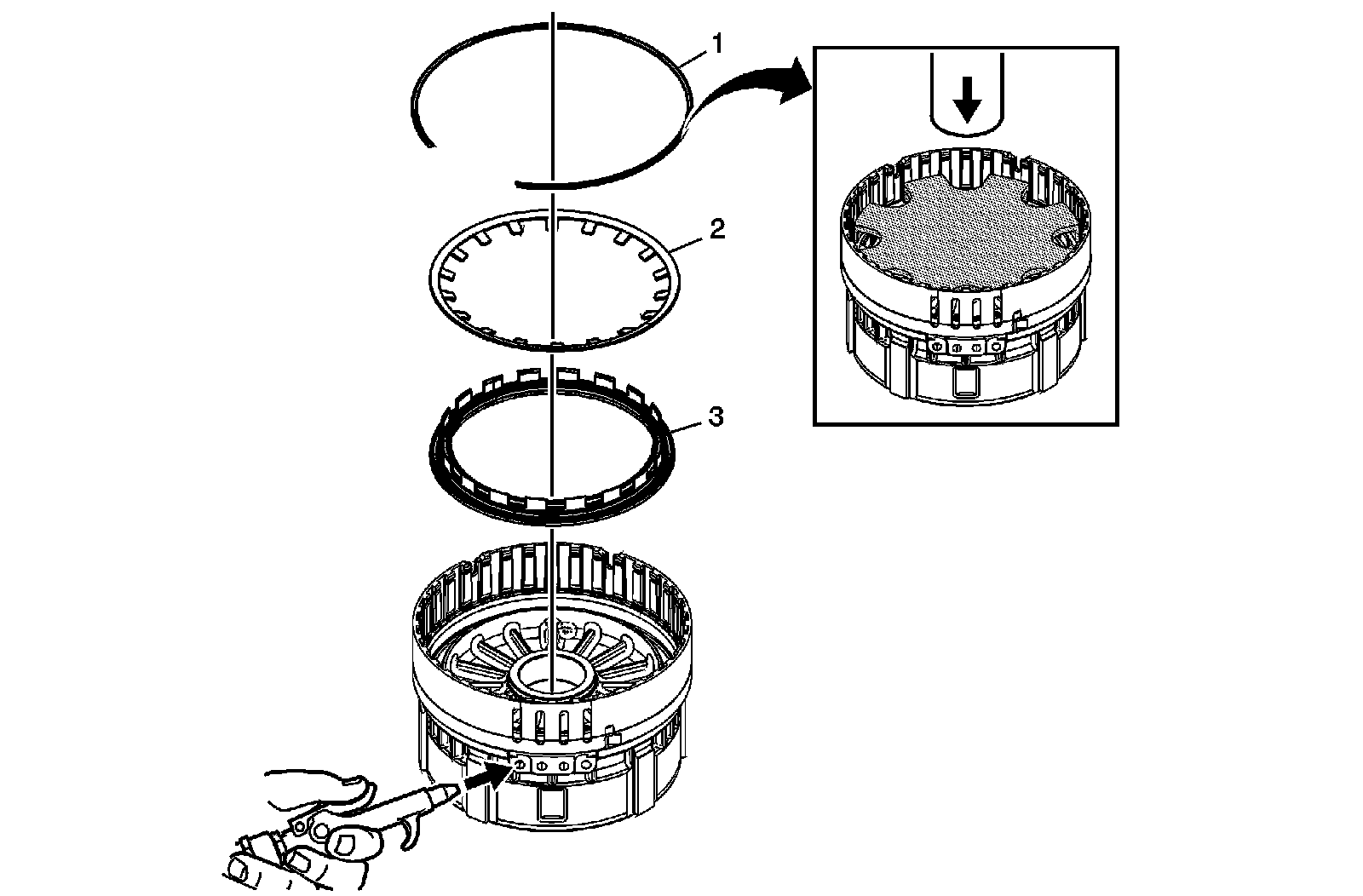 1
2
3