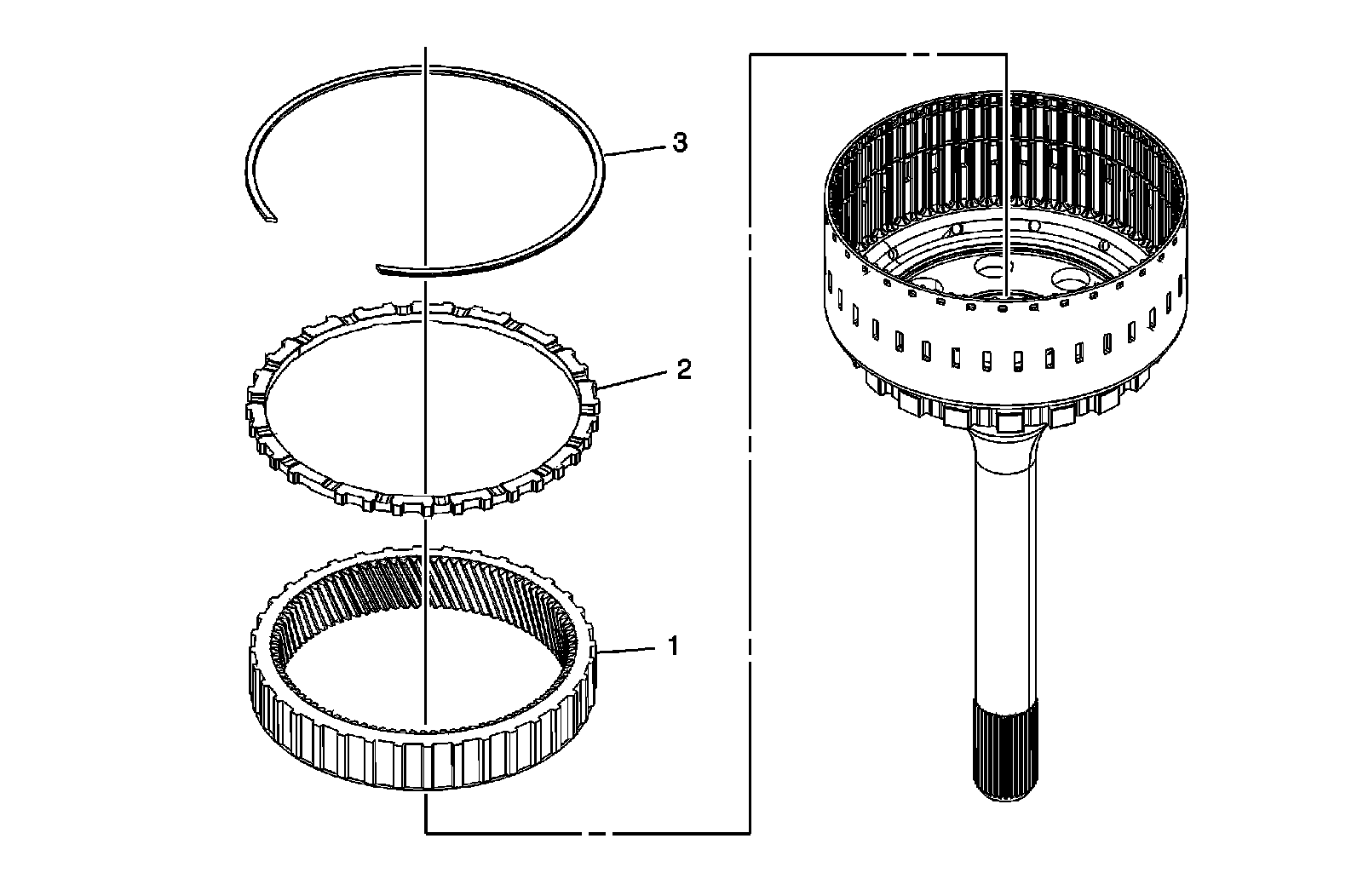 3

2

1