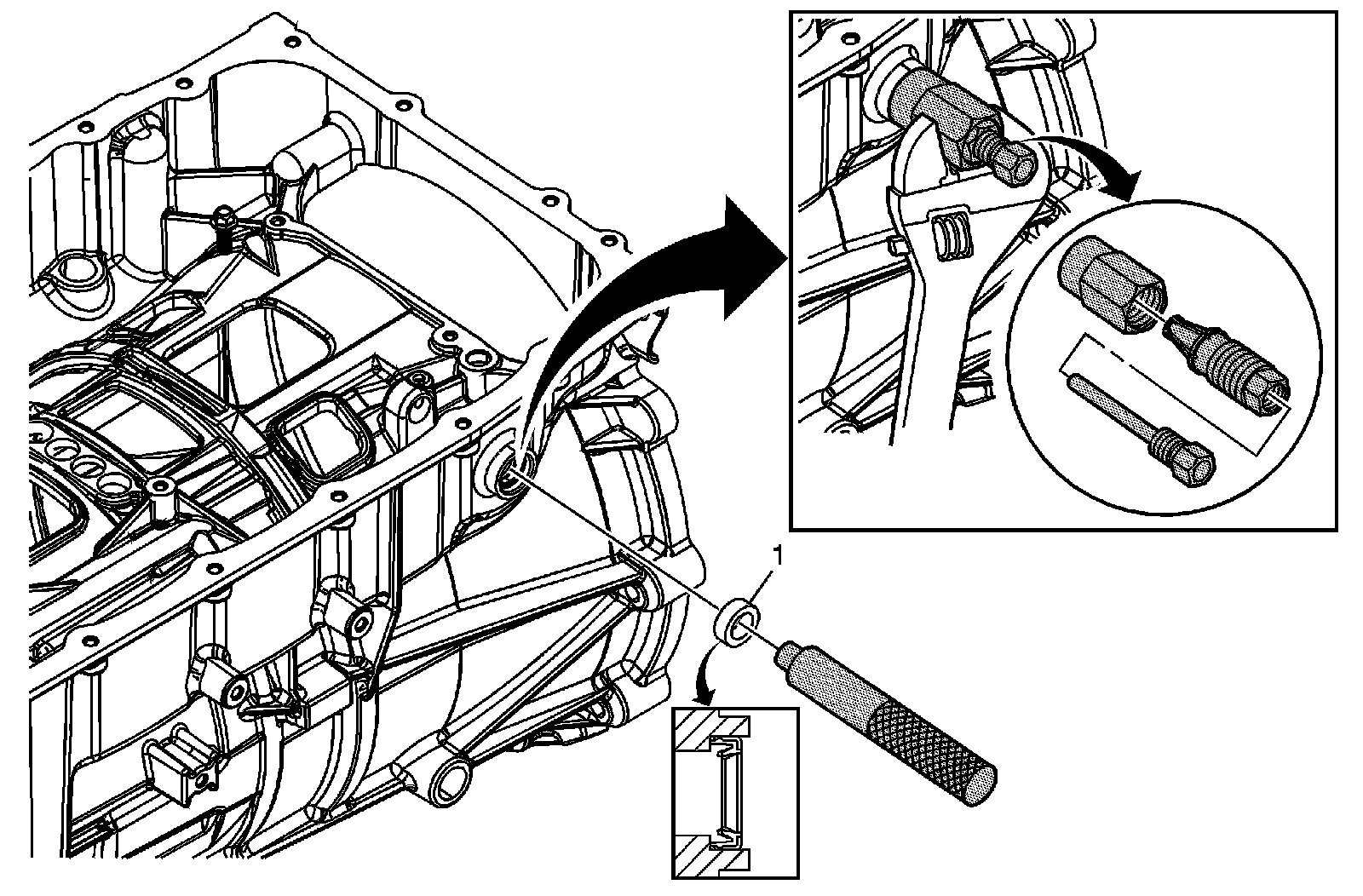 1