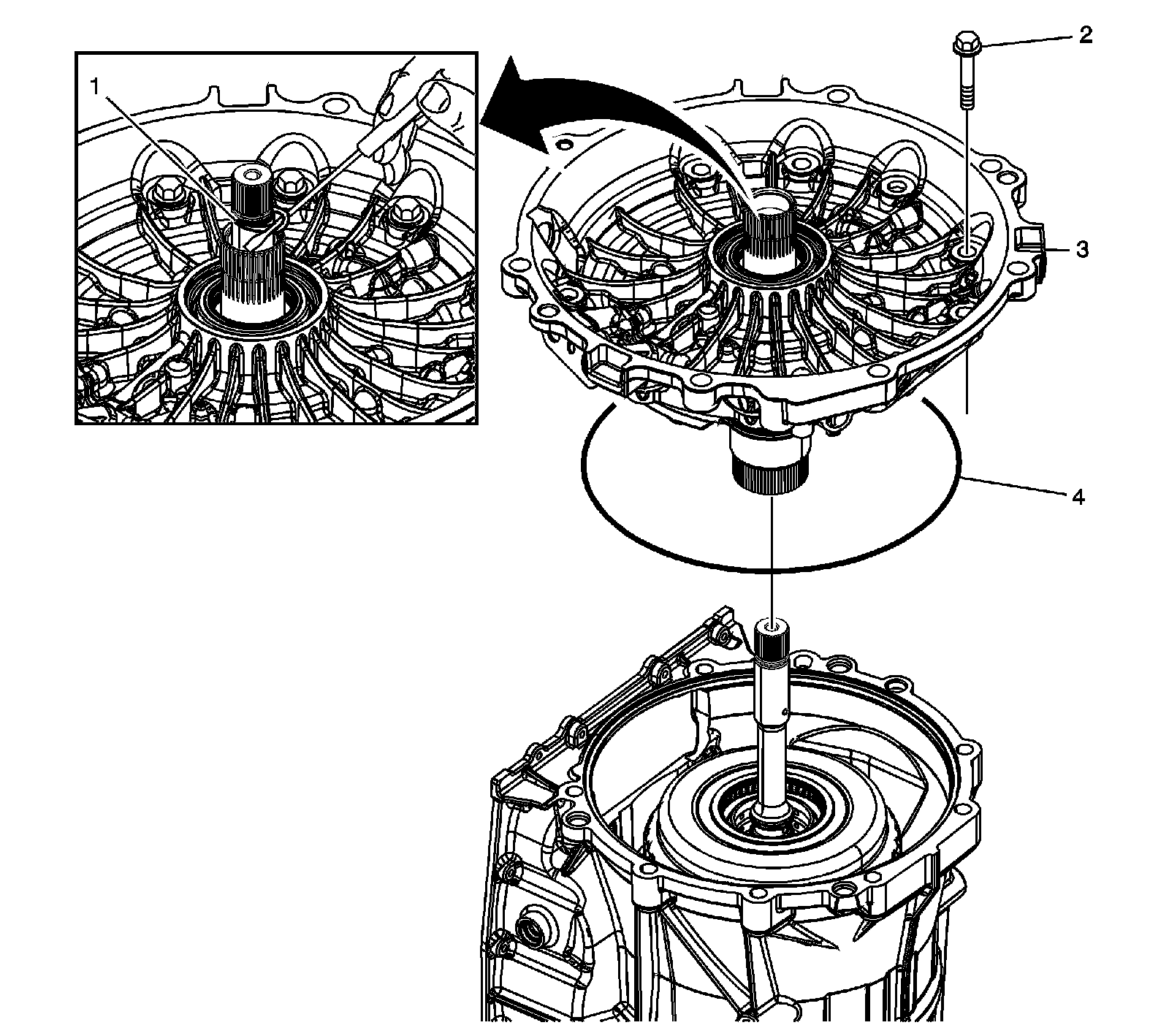 1
2
3
4