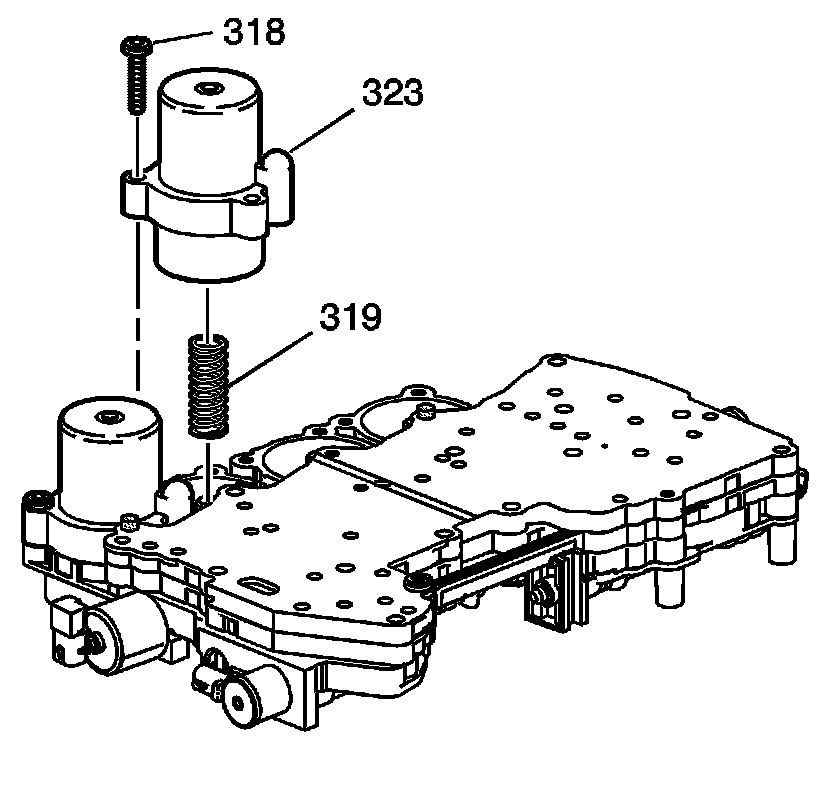 318
323
319