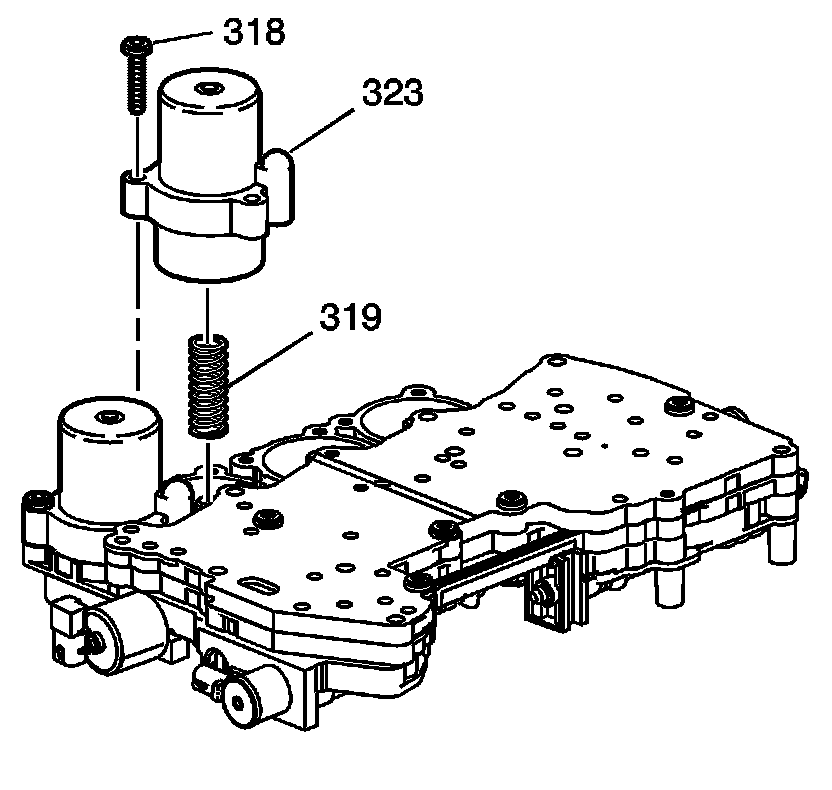 318
323
319