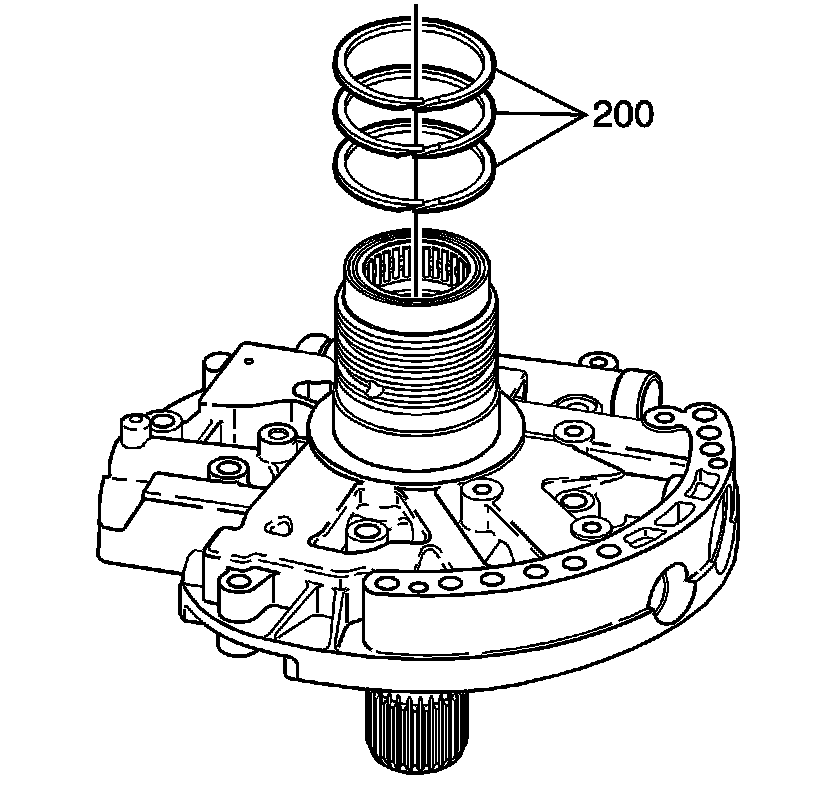 200