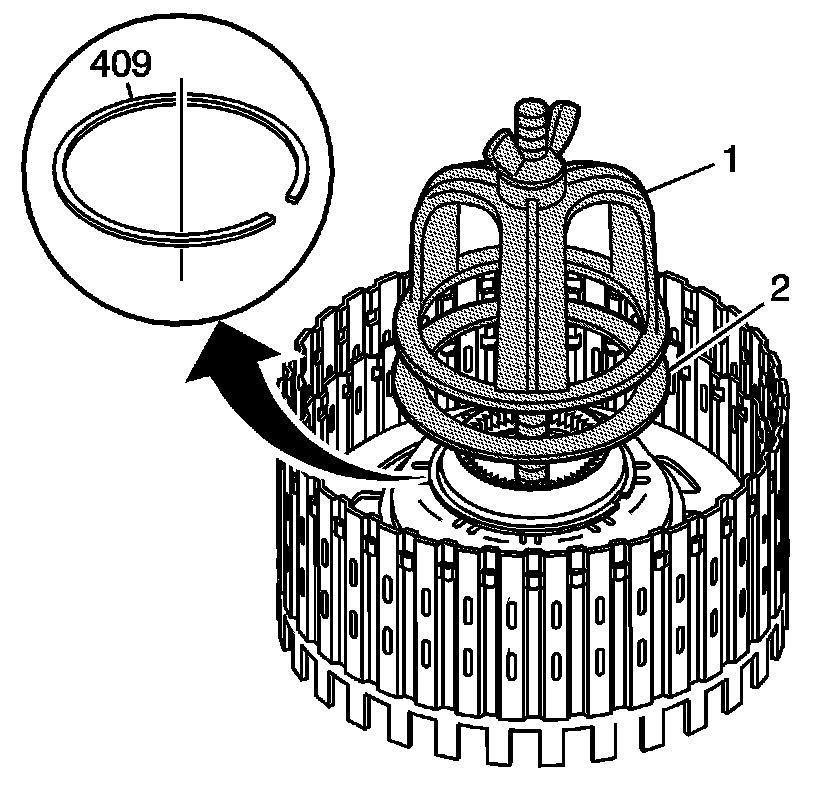 409

1

2