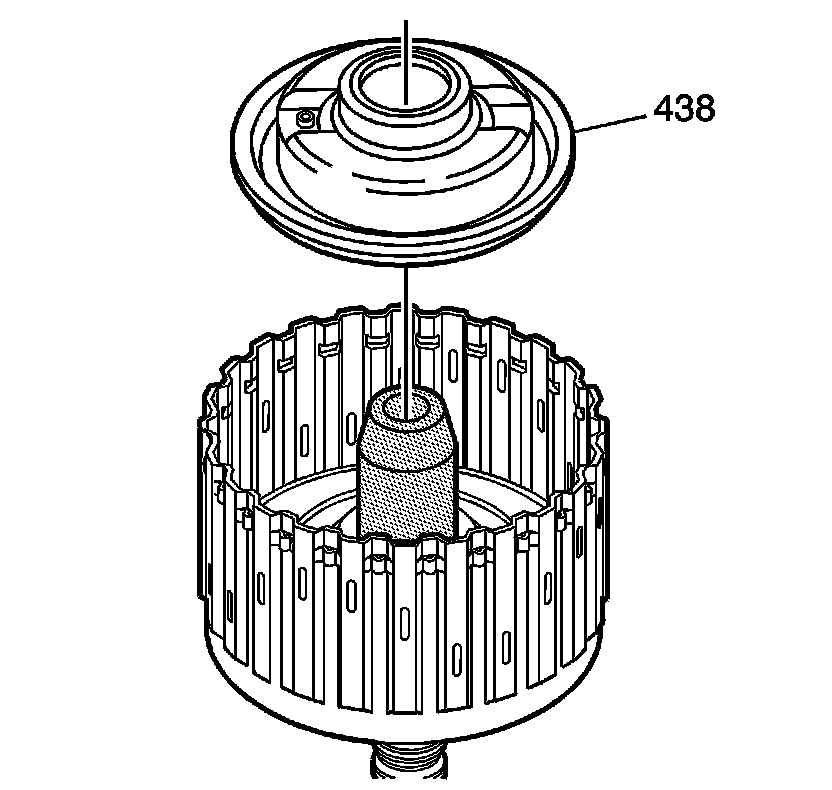 438