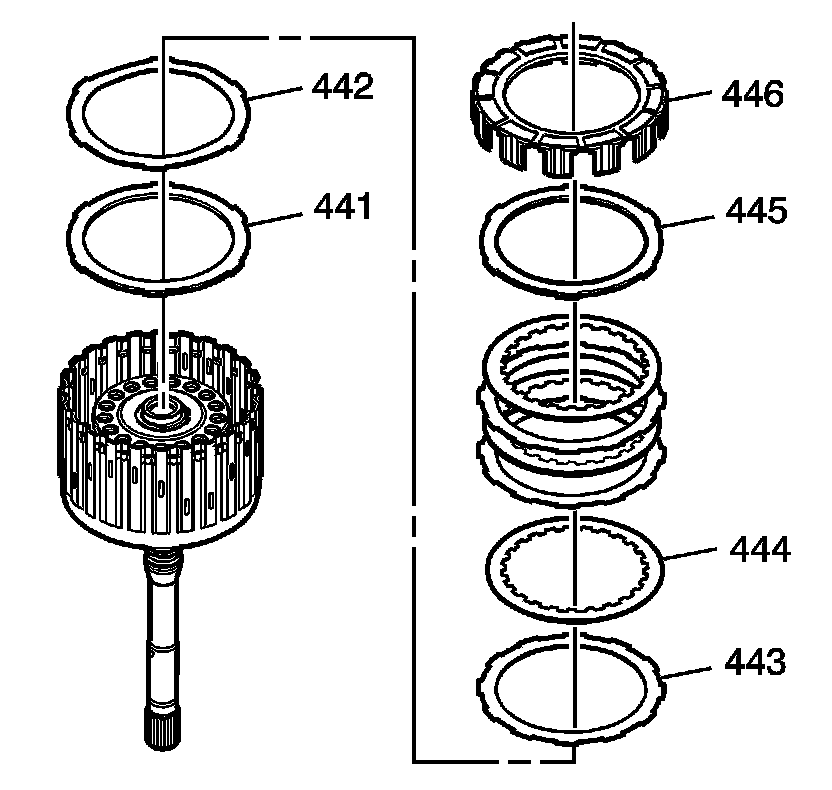 442
441
446
445
444
443