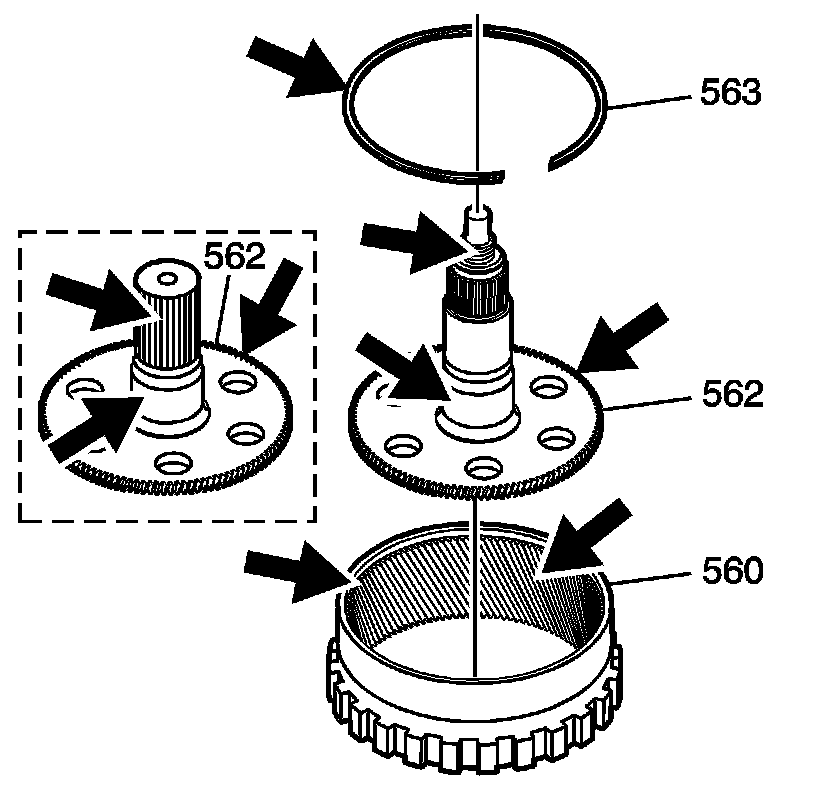 563

562

562

560