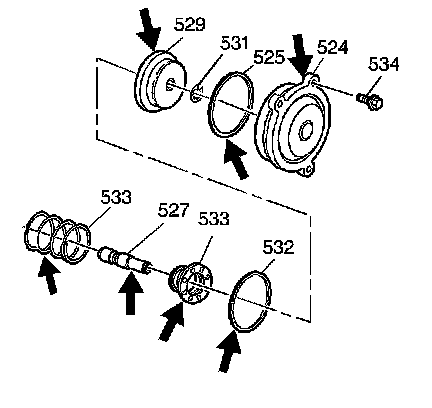 529
531
525
524
534
533
527
533
532