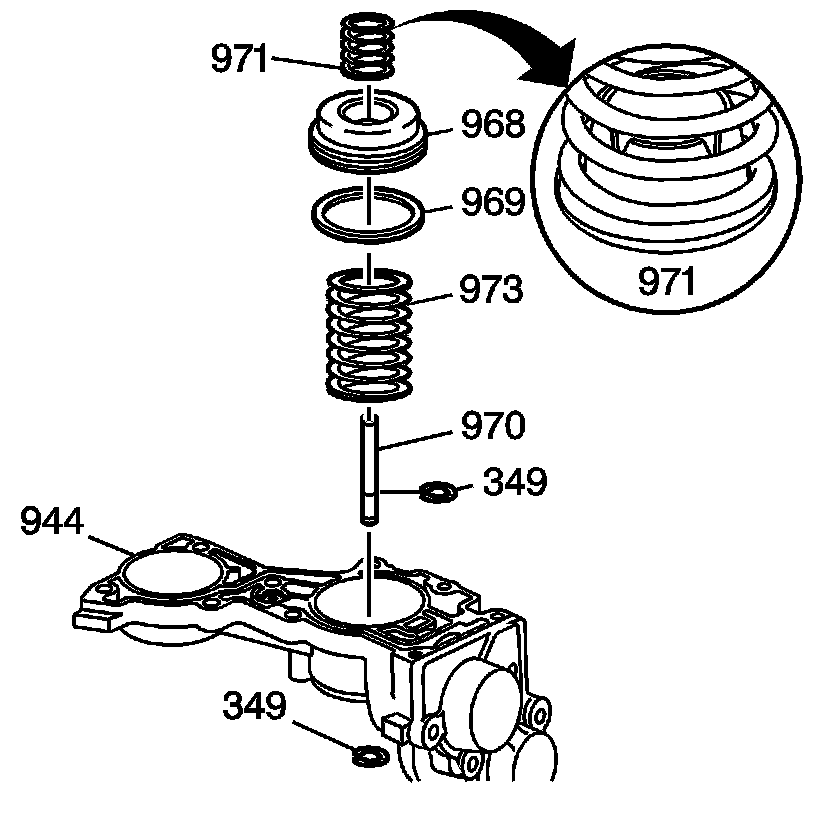 971
968
969
971
973
970
349
944
349