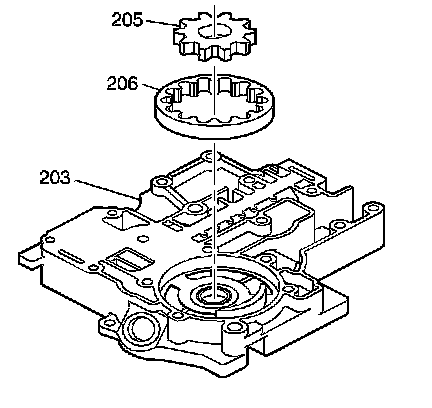 205
206
203