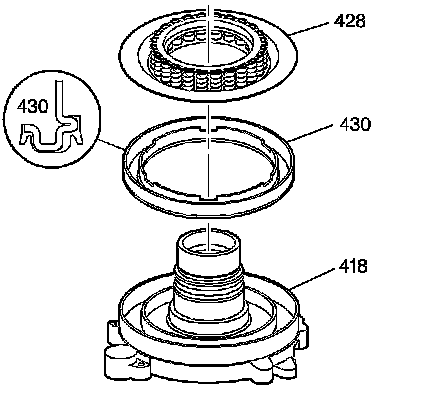 428
430
430
418