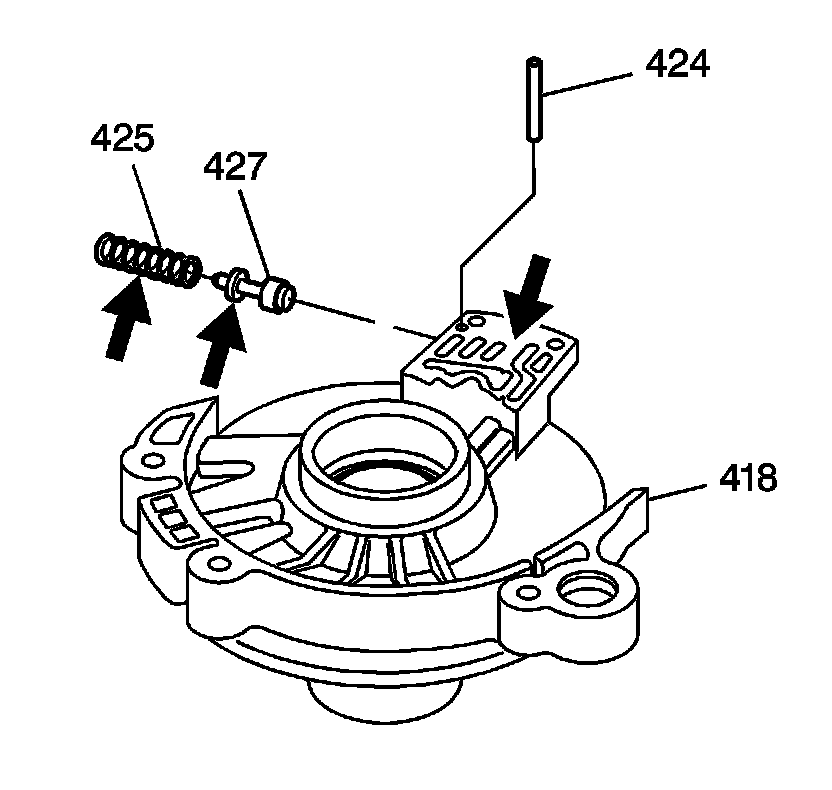 424
425
427
418