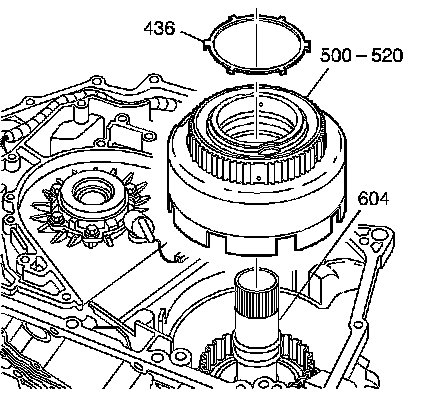 436

500 – 520

604