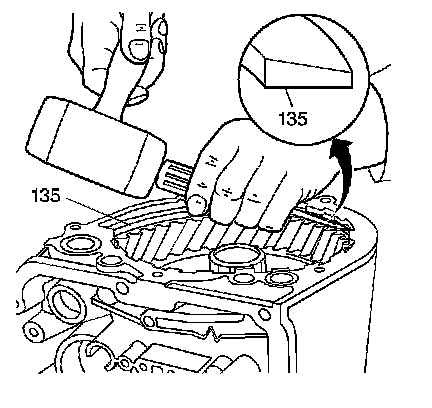 135

135