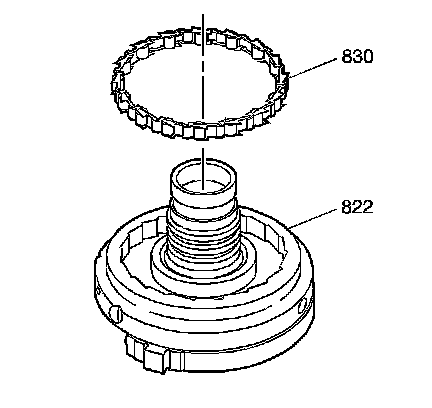 830

822