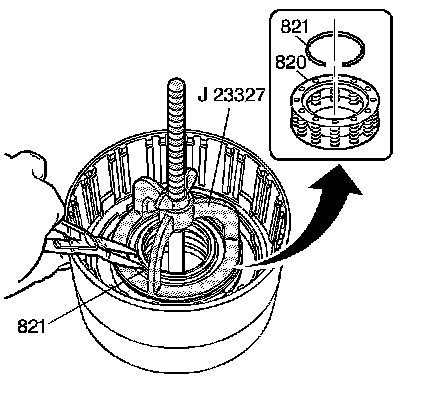 821
820
J 23327
821