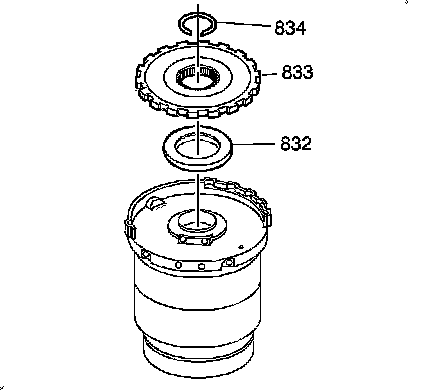 834
833
832