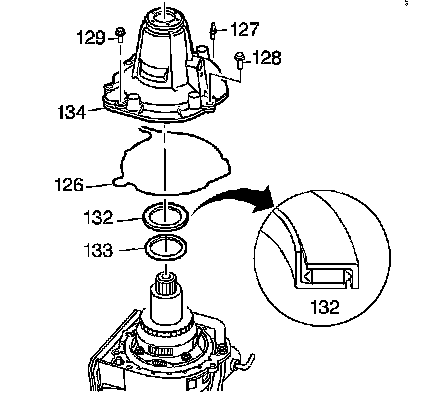 129
127
128
134
126
132
133
132