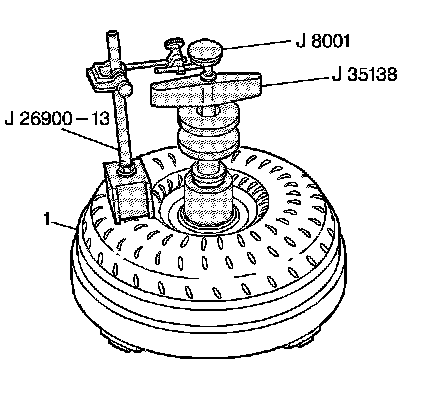 J 8001
J 35138
J 26900 – 13
1