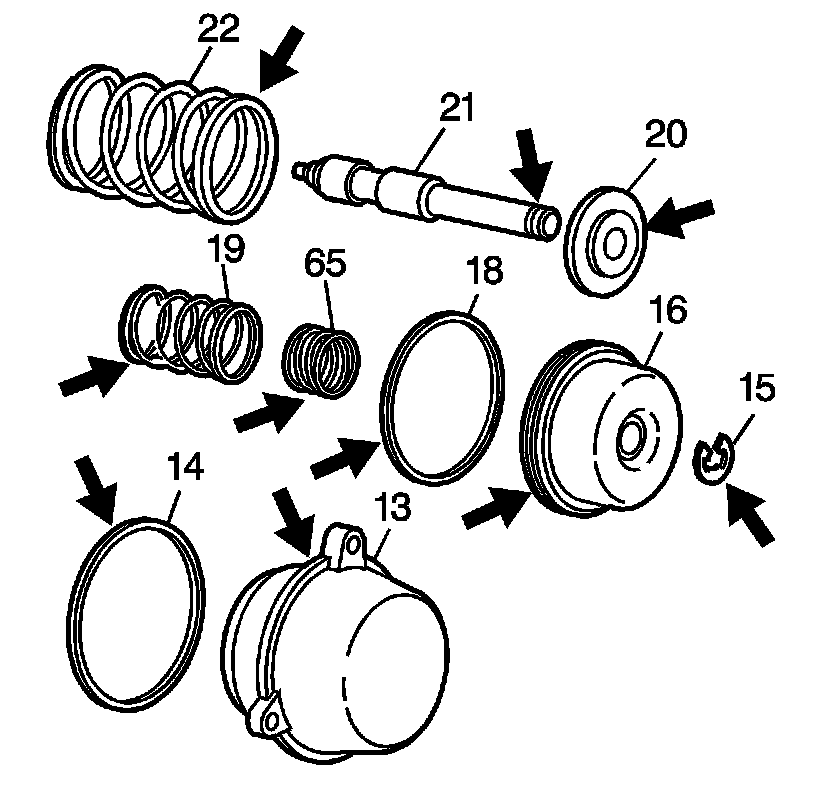 22
21
20
19
65
18
16
15
14
13