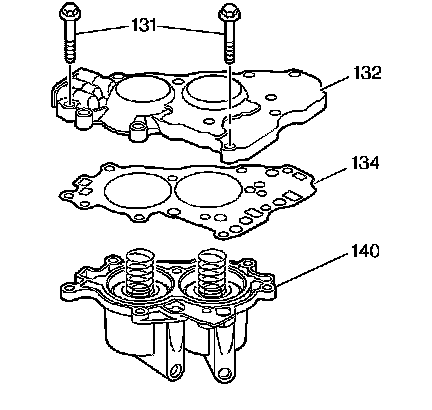 131
132
134
140