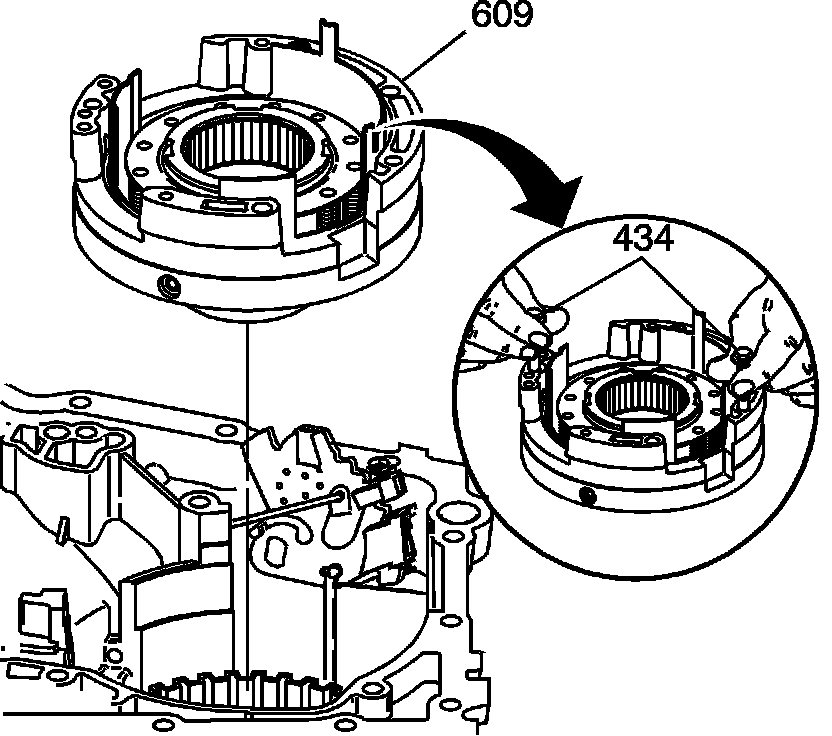 609

434