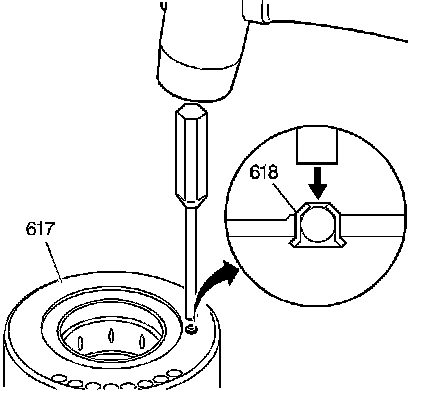 618

617